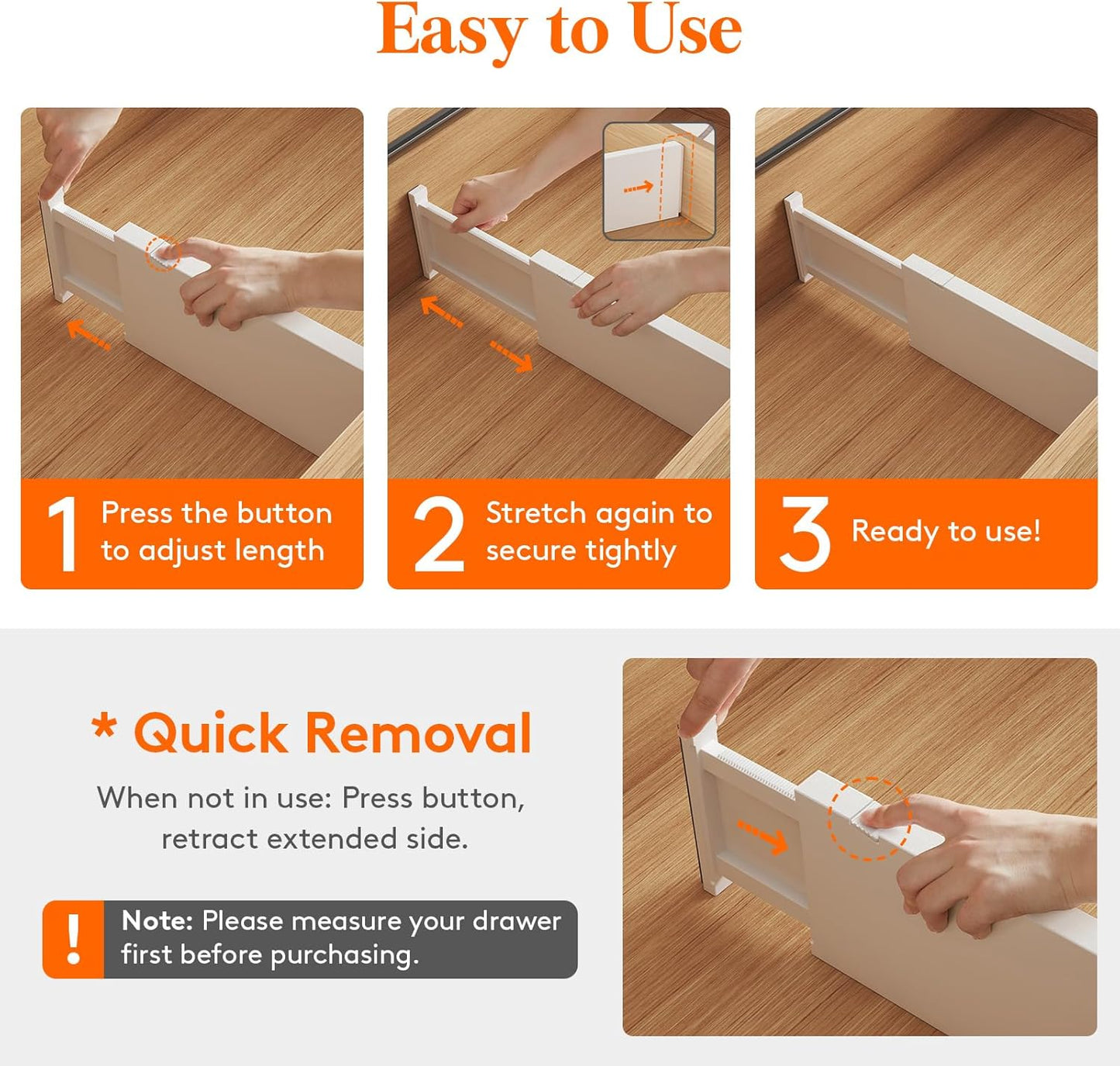 Easy to Use

1 Press the button to adjust length

2 Stretch again to secure tightly

3 Ready to use!

* Quick Removal

When not in use: Press button, retract extended side.

! Note: Please measure your drawer first before purchasing.