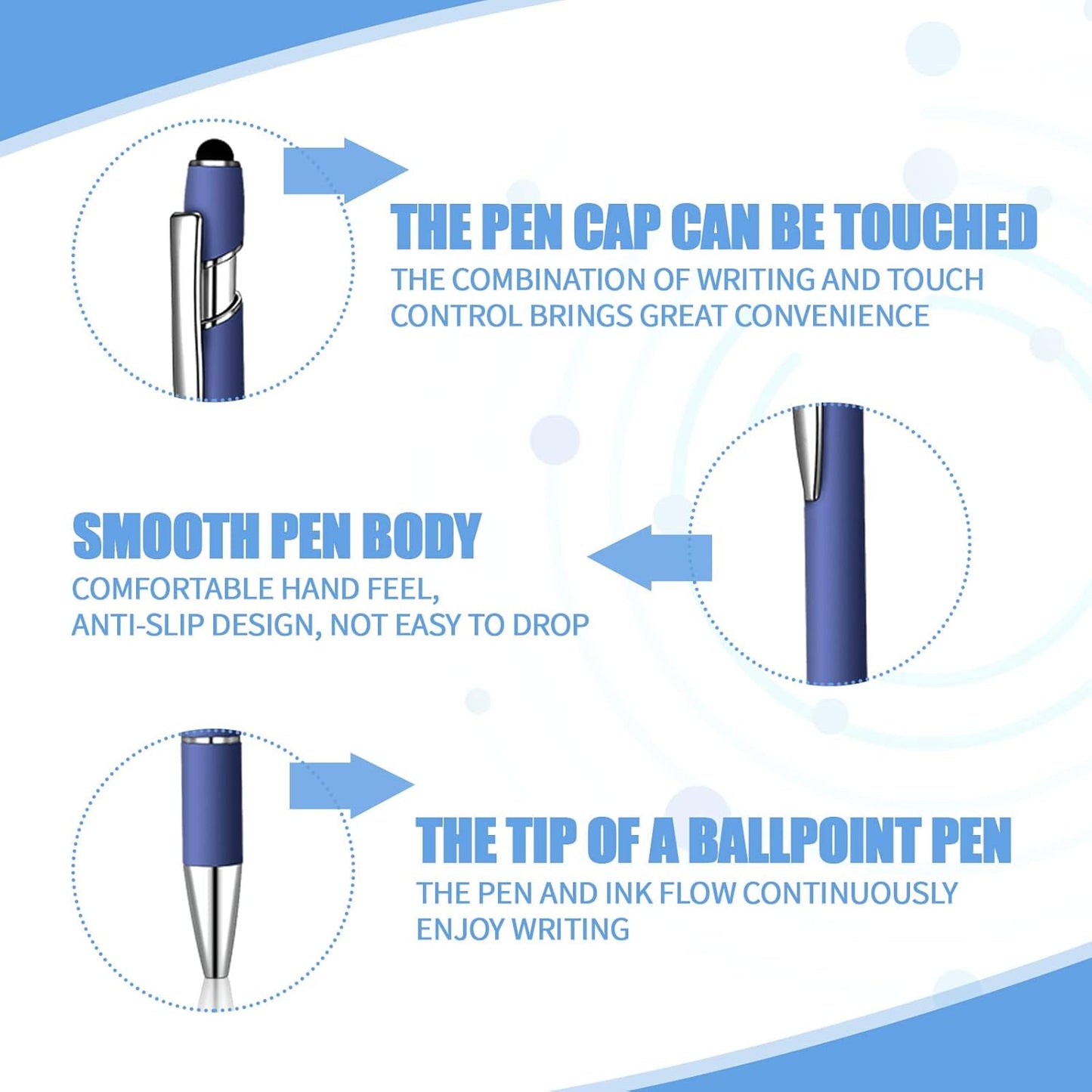 THE PEN CAP CAN BE TOUCHED
THE COMBINATION OF WRITING AND TOUCH CONTROL BRINGS GREAT CONVENIENCE

SMOOTH PEN BODY
COMFORTABLE HAND FEEL, ANTI-SLIP DESIGN, NOT EASY TO DROP

THE TIP OF A BALLPOINT PEN
THE PEN AND INK FLOW CONTINUOUSLY ENJOY WRITING