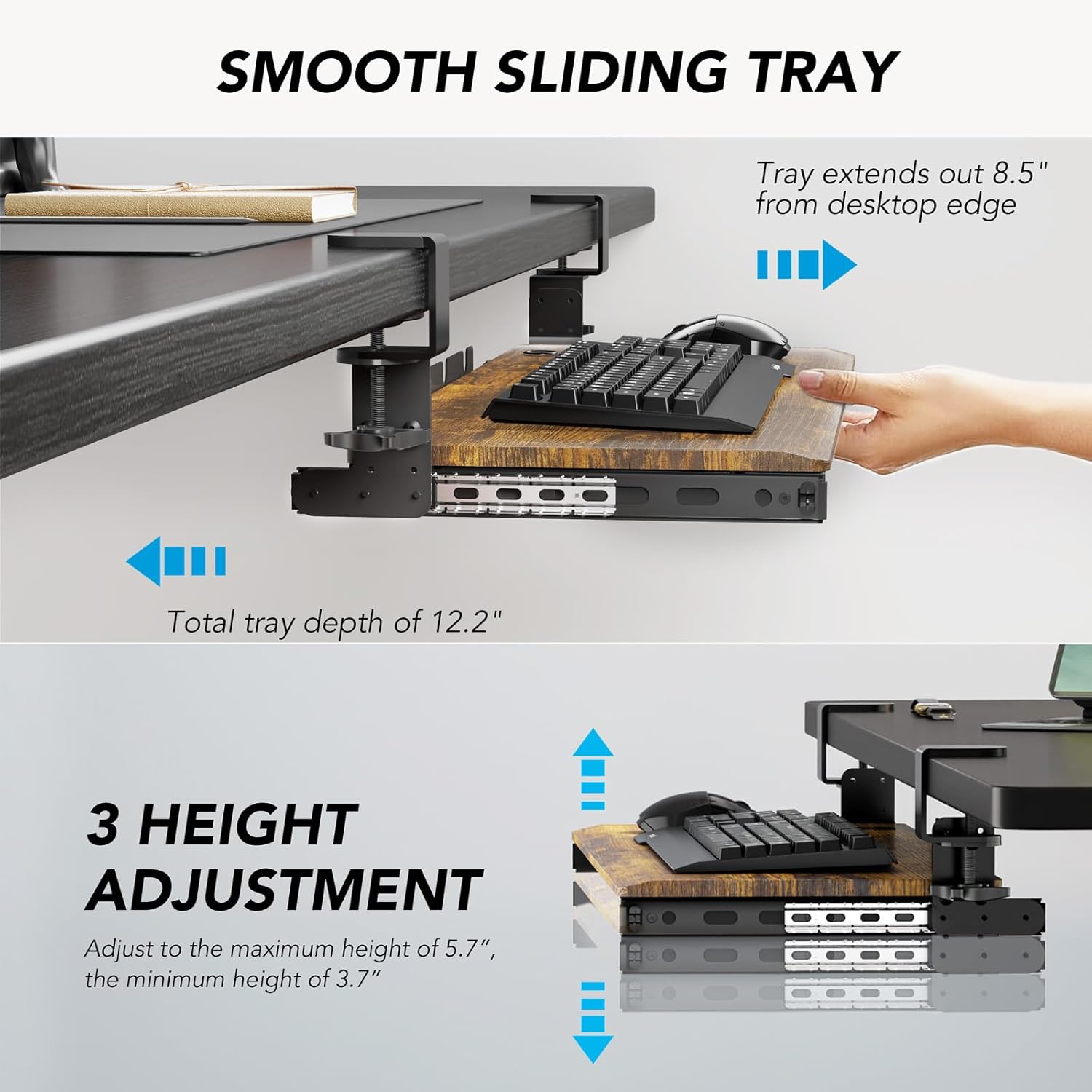 SMOOTH SLIDING TRAY

Tray extends out 8.5" from desktop edge

Total tray depth of 12.2"

3 HEIGHT ADJUSTMENT

Adjust to the maximum height of 5.7", the minimum height of 3.7"