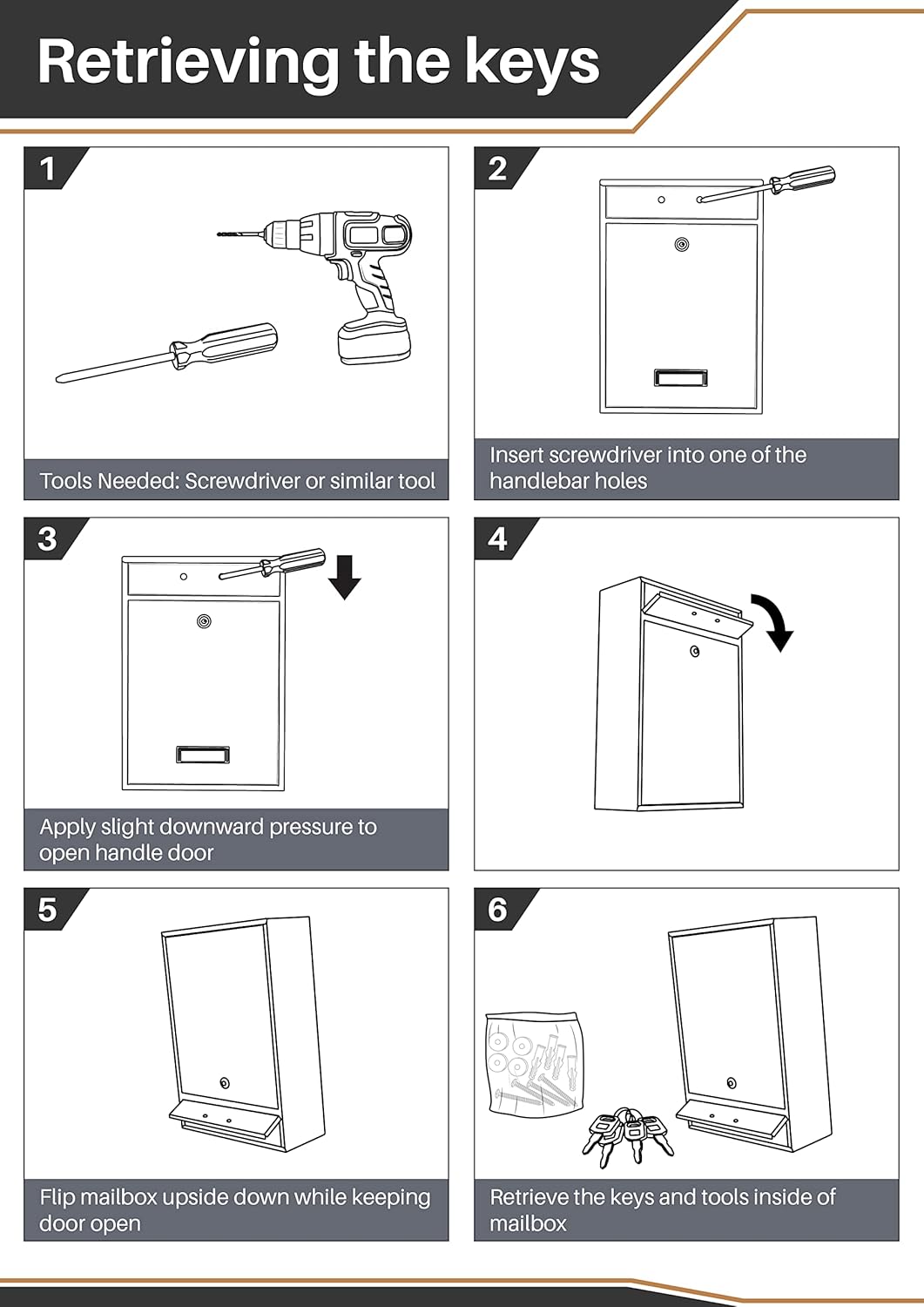 Retrieving the keys

1

Tools Needed: Screwdriver or similar tool

2

Insert screwdriver into one of the handlebar holes

3

Apply slight downward pressure to open handle door

4

5

Flip mailbox upside down while keeping door open

6

Retrieve the keys and tools inside of mailbox