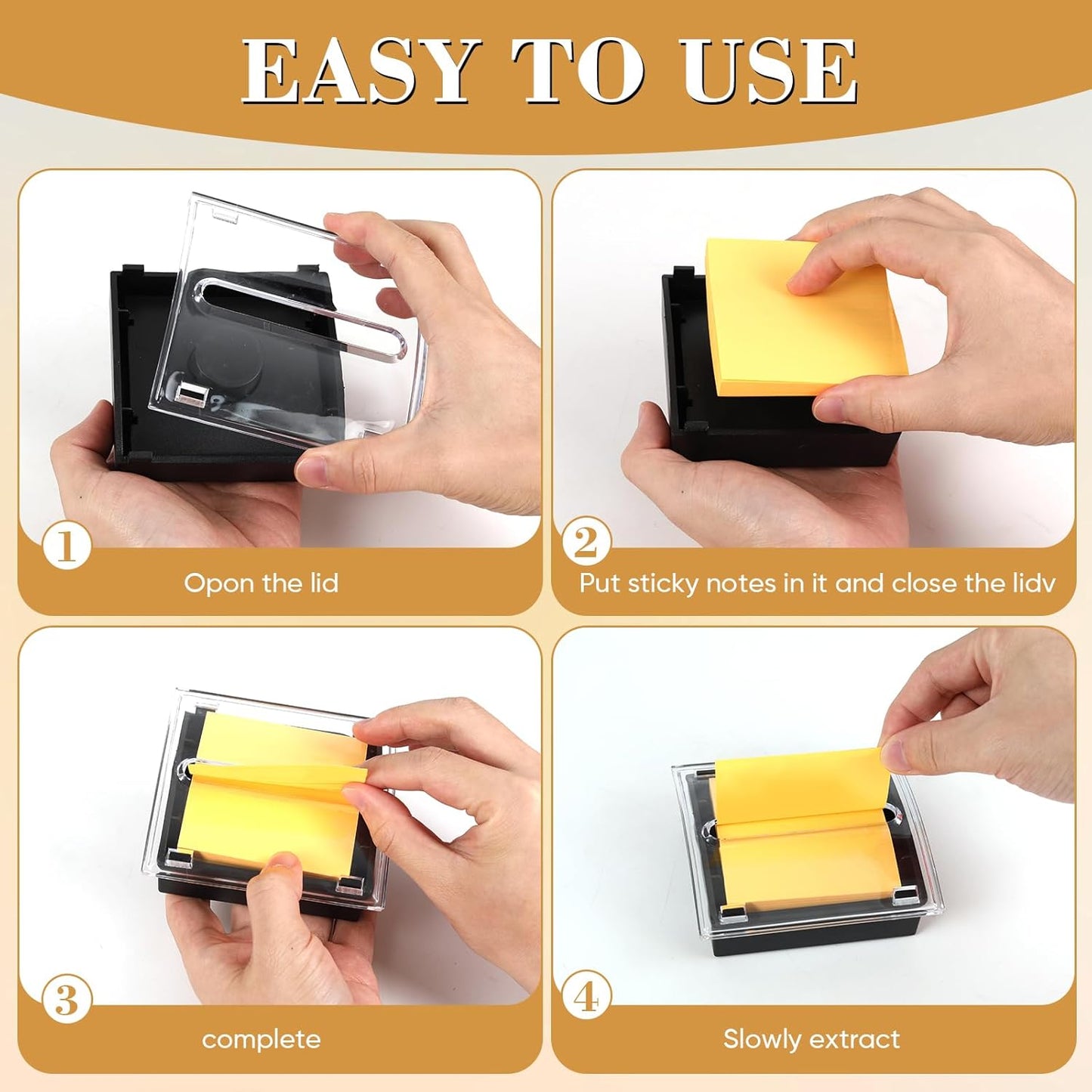 EASY TO USE

1
Opon the lid

2
Put sticky notes in it and close the lidv

3
complete

4
Slowly extract