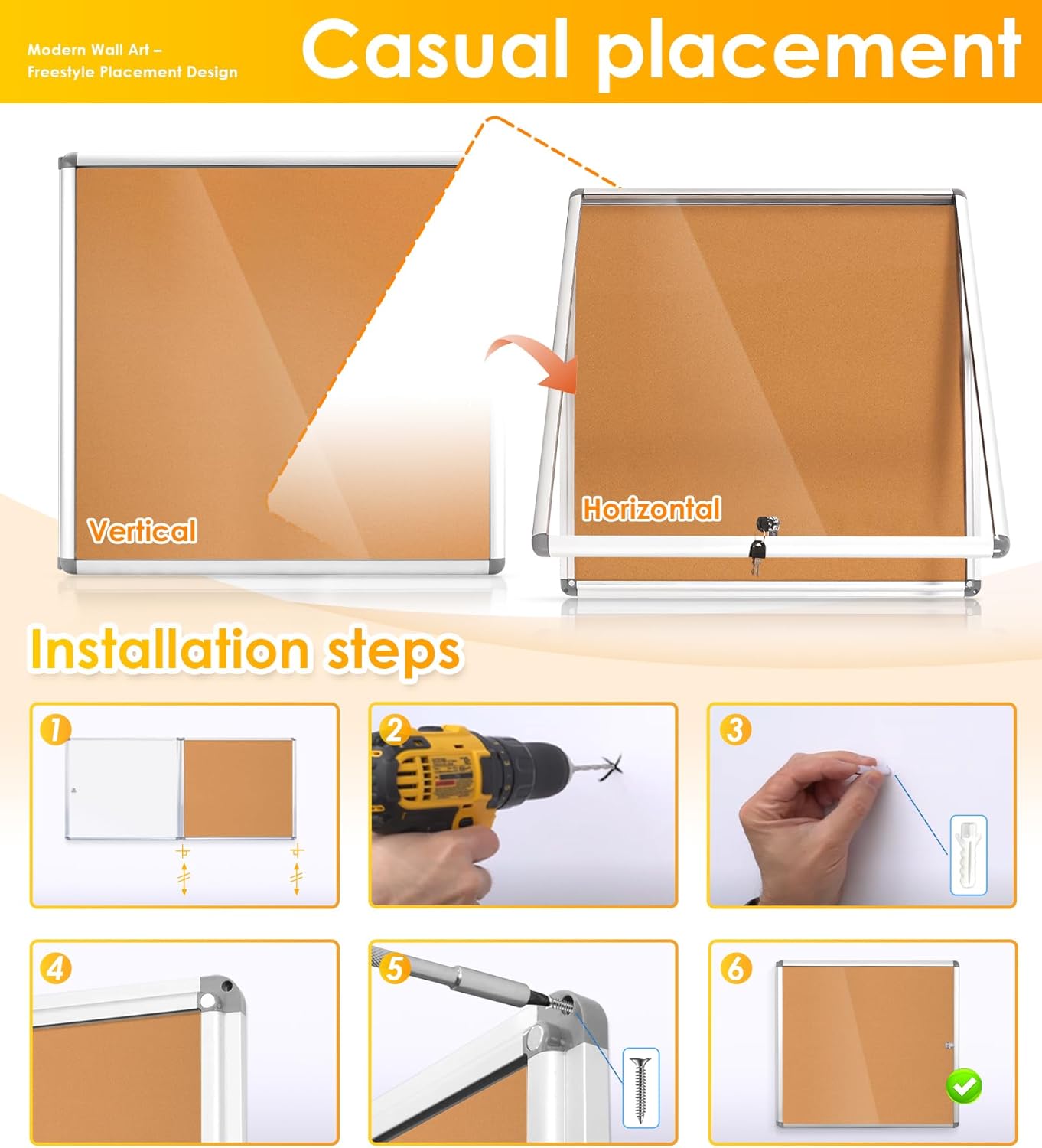 Modern Wall Art – Freestyle Placement Design

Casual placement

Vertical

Horizontal

Installation steps

1

2

3

4

5

6