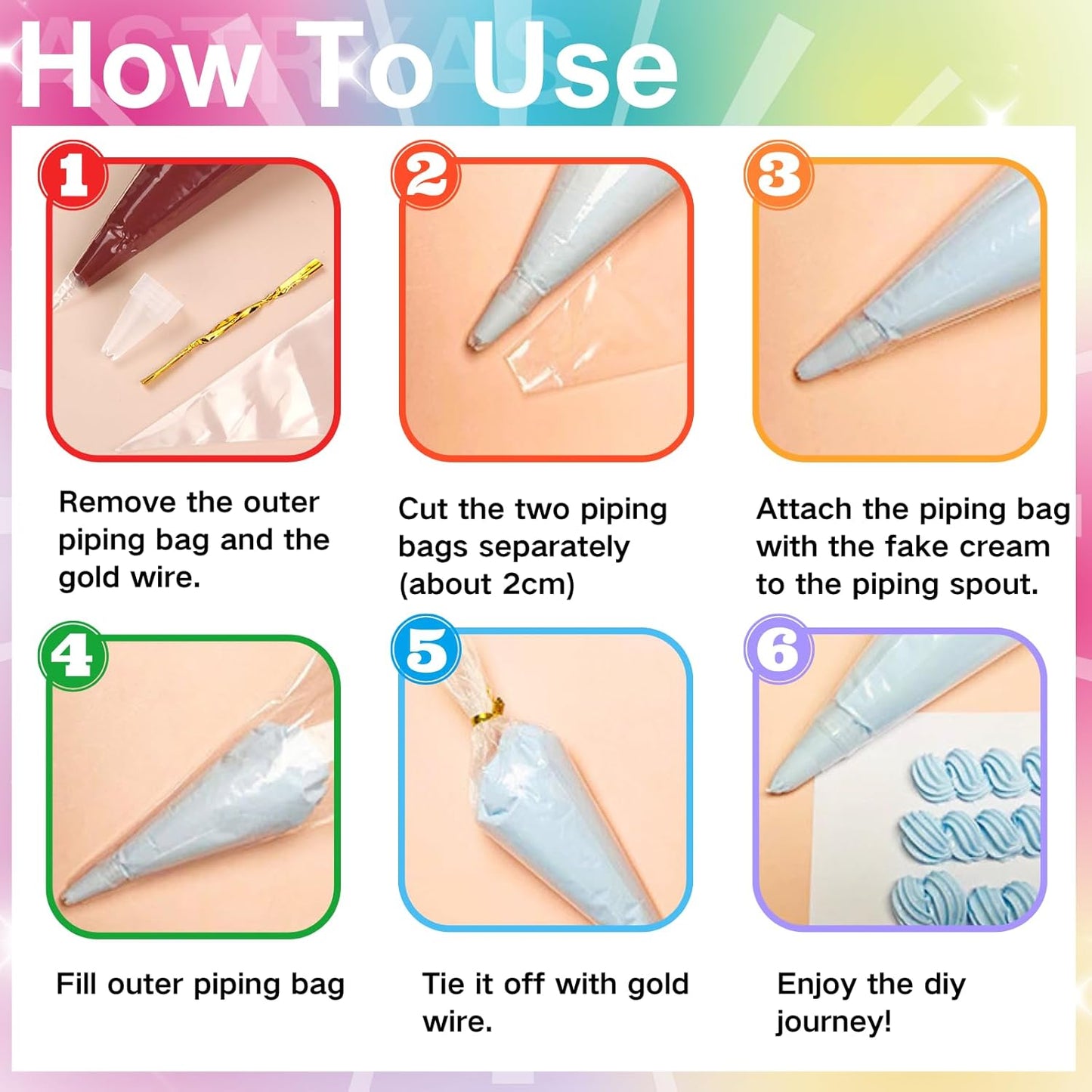 How To Use

1

Remove the outer piping bag and the gold wire.

2

Cut the two piping bags separately (about 2cm)

3

Attach the piping bag with the fake cream to the piping spout.

4

Fill outer piping bag

5

Tie it off with gold wire.

6

Enjoy the diy journey!