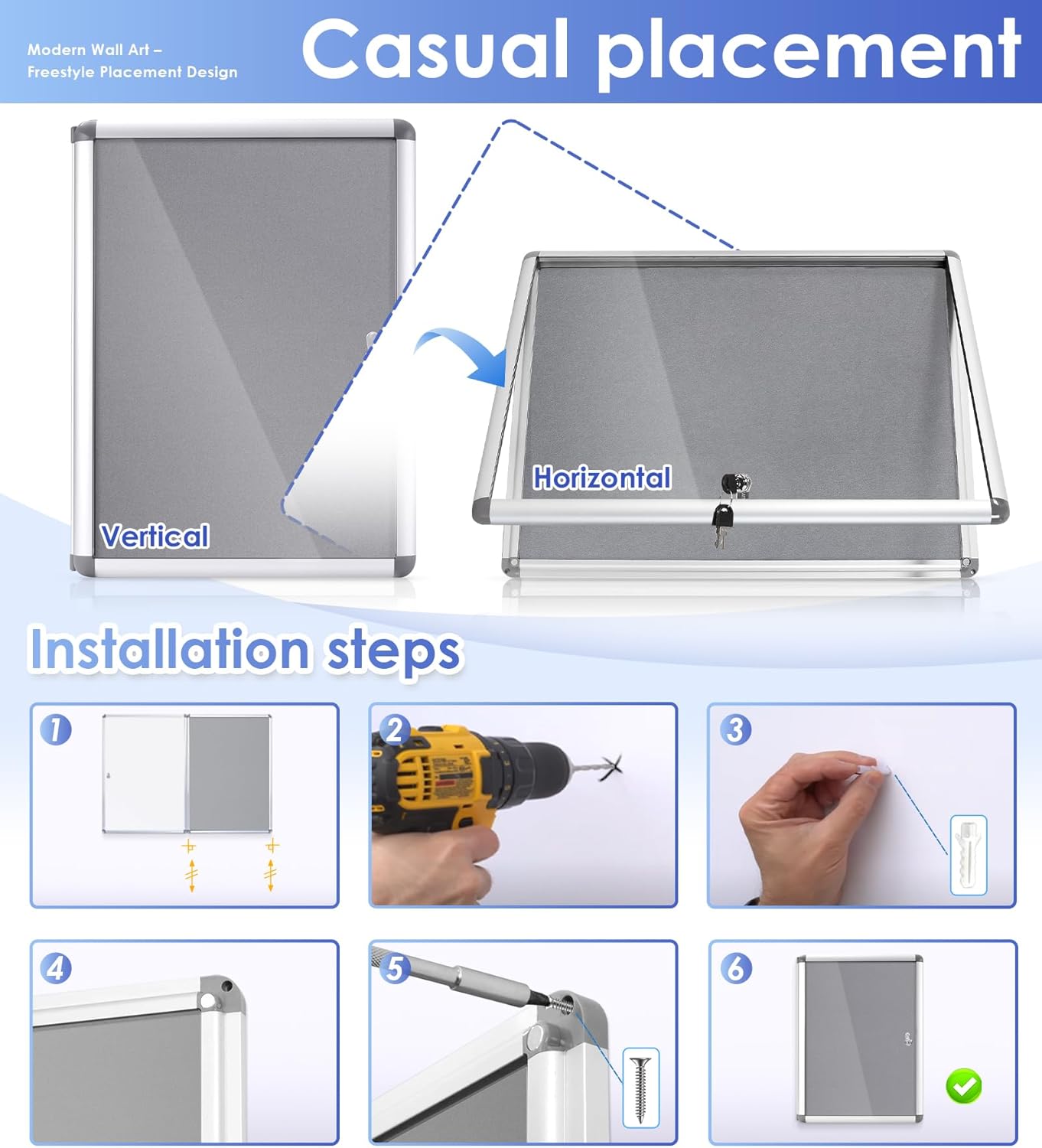 Modern Wall Art – Freestyle Placement Design

Casual placement

Vertical

Horizontal

Installation steps

1

2

3

4

5

6