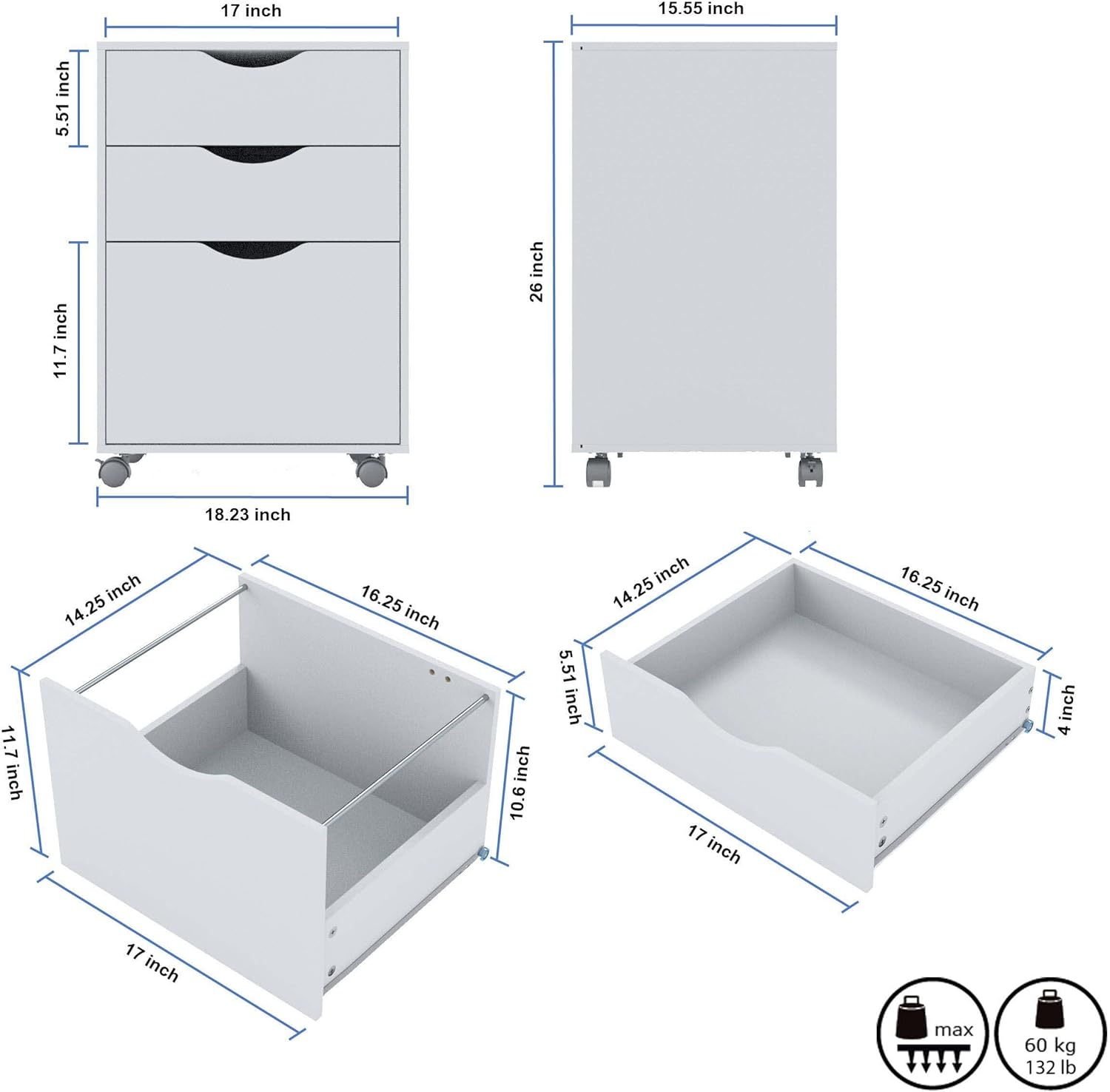 17 inch

5.51 inch

11.7 inch

18.23 inch

15.55 inch

26 inch

14.25 inch

16.25 inch

11.7 inch

10.6 inch

17 inch

14.25 inch

16.25 inch

5.51 inch

4 inch

17 inch

max

60 kg
132 lb