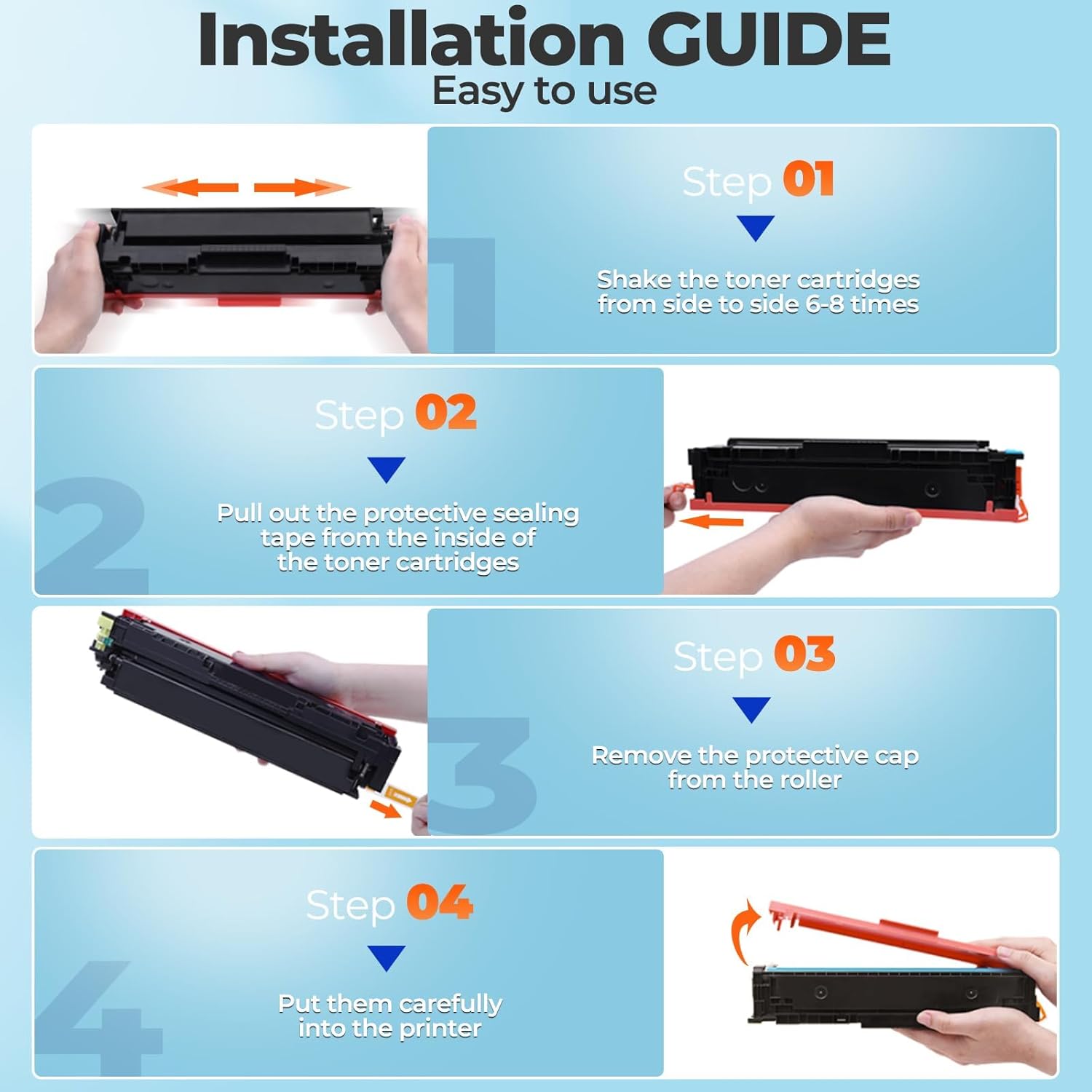 Installation GUIDE
Easy to use

1
Step 01
Shake the toner cartridges from side to side 6-8 times

2
Step 02
Pull out the protective sealing tape from the inside of the toner cartridges

3
Step 03
Remove the protective cap from the roller

4
Step 04
Put them carefully into the printer