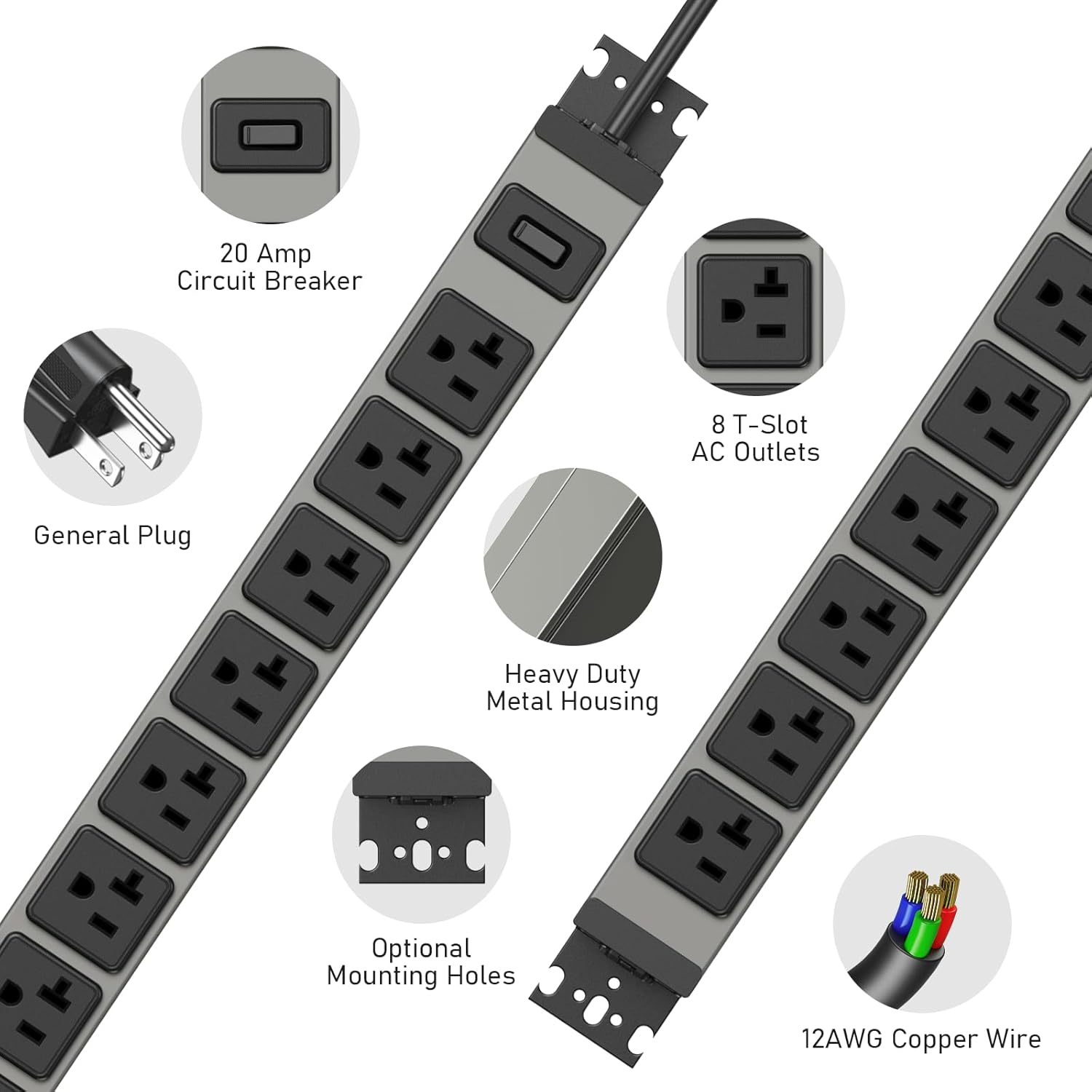 20 Amp
Circuit Breaker

General Plug

8 T-Slot
AC Outlets

Heavy Duty
Metal Housing

Optional
Mounting Holes

12AWG Copper Wire