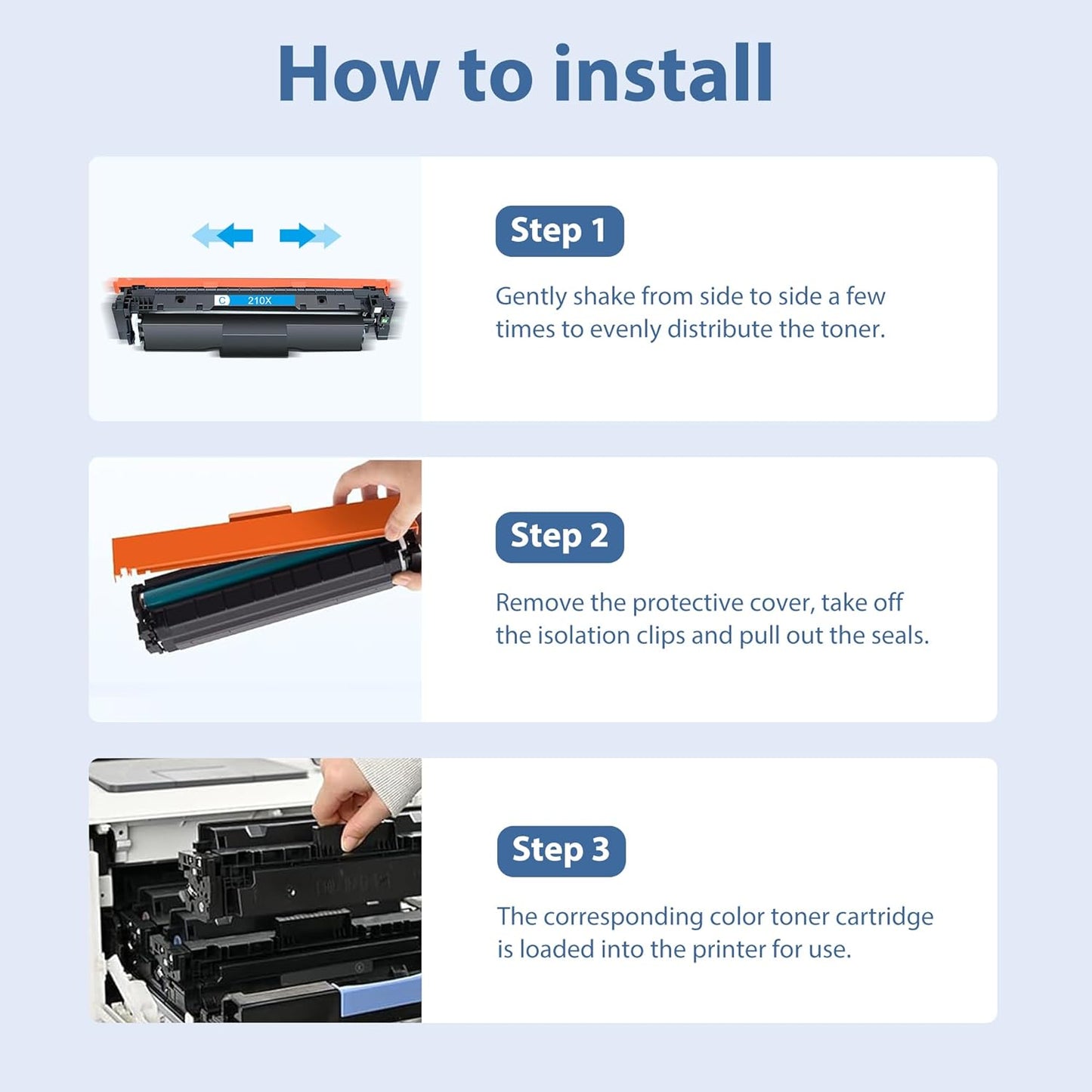 How to install

C 210X

Step 1

Gently shake from side to side a few times to evenly distribute the toner.

Step 2

Remove the protective cover, take off the isolation clips and pull out the seals.

Step 3

The corresponding color toner cartridge is loaded into the printer for use.