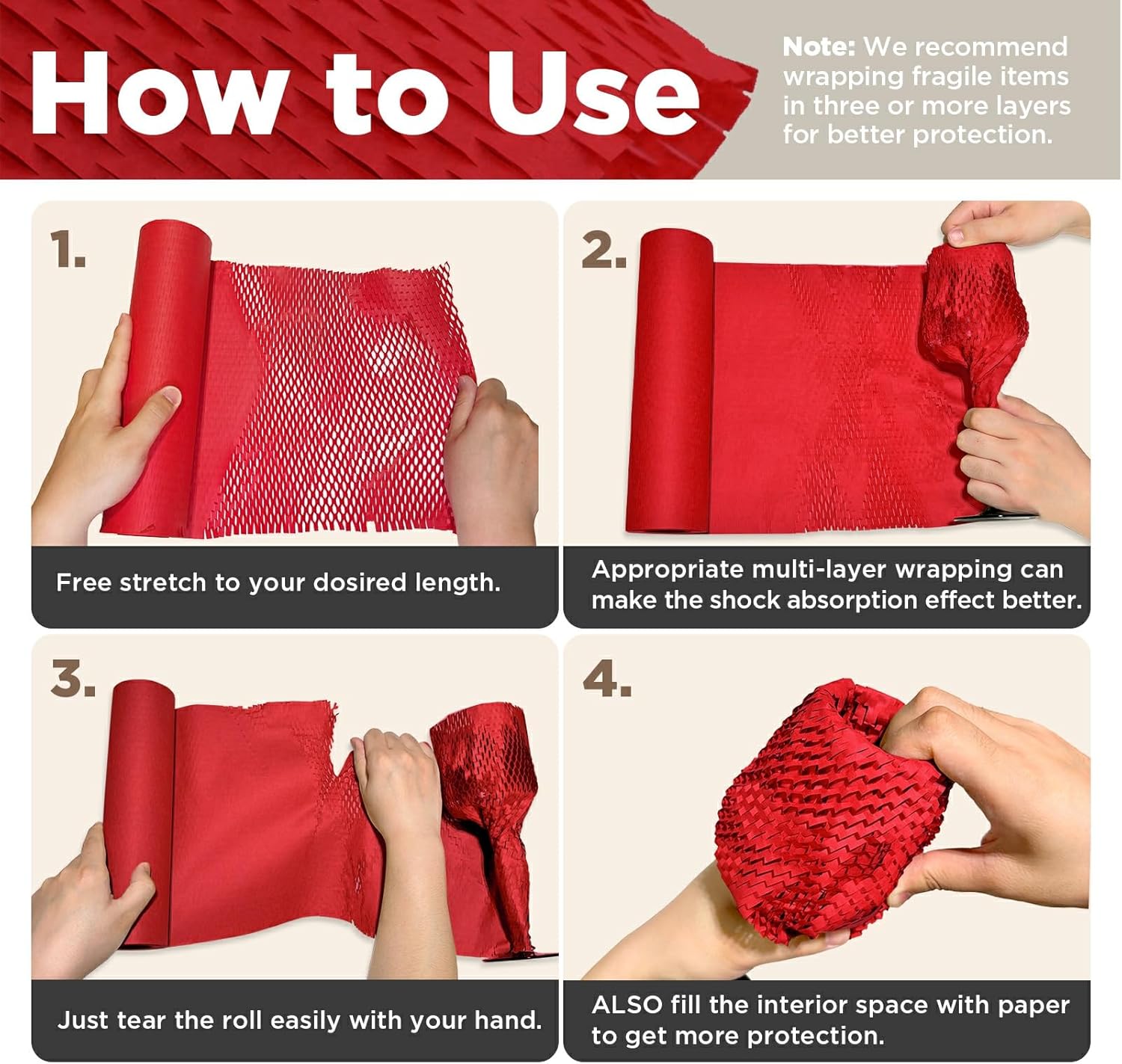 How to Use

Note: We recommend wrapping fragile items in three or more layers for better protection.

1.

Free stretch to your dosired length.

2.

Appropriate multi-layer wrapping can make the shock absorption effect better.

3.

Just tear the roll easily with your hand.

4.

ALSO fill the interior space with paper to get more protection.