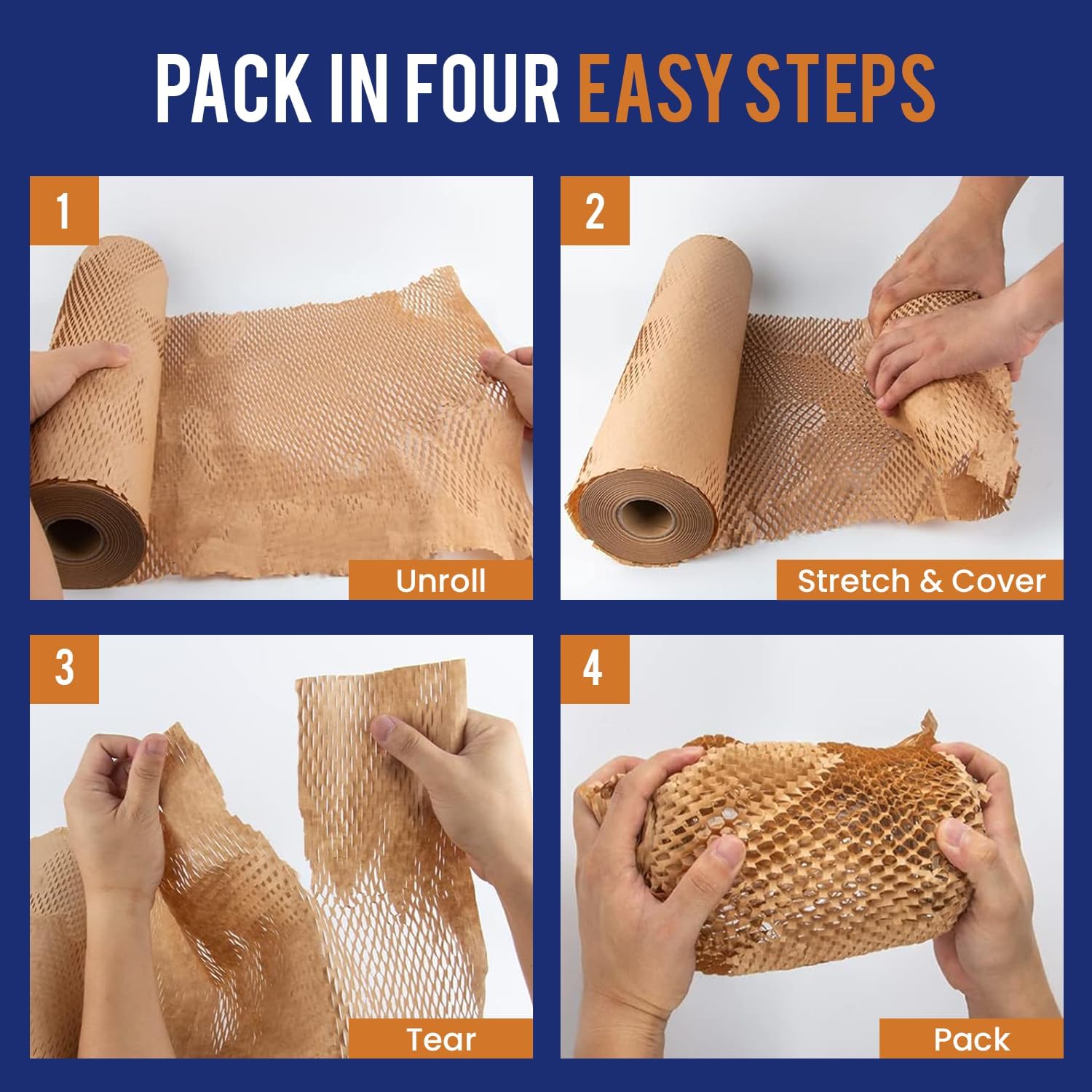 PACK IN FOUR EASY STEPS

1

Unroll

2

Stretch & Cover

3

Tear

4

Pack