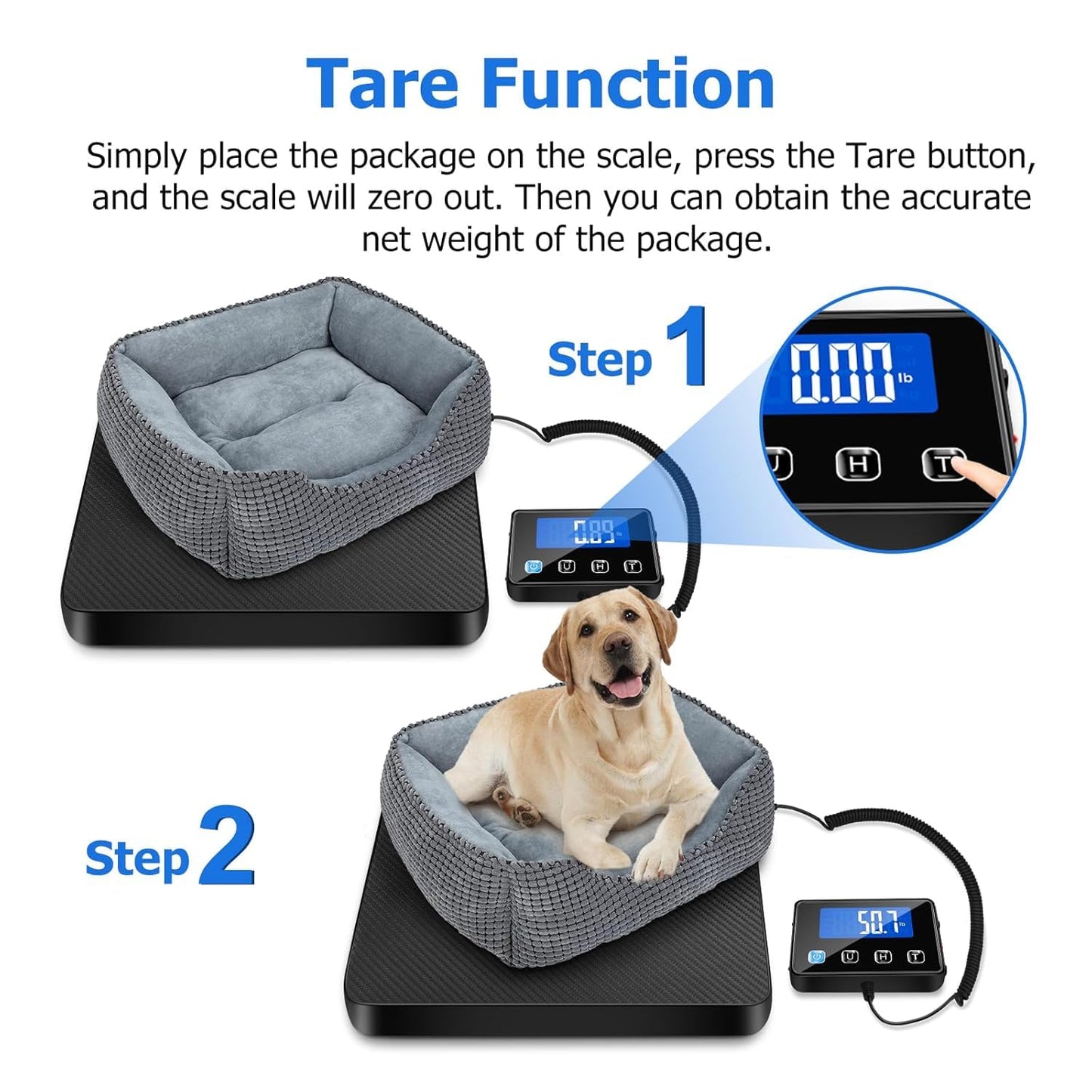 Tare Function

Simply place the package on the scale, press the Tare button, and the scale will zero out. Then you can obtain the accurate net weight of the package.

Step 1

0.00 lb

U H T

0.89 lb

U H T

Step 2

50.7 lb

U H T