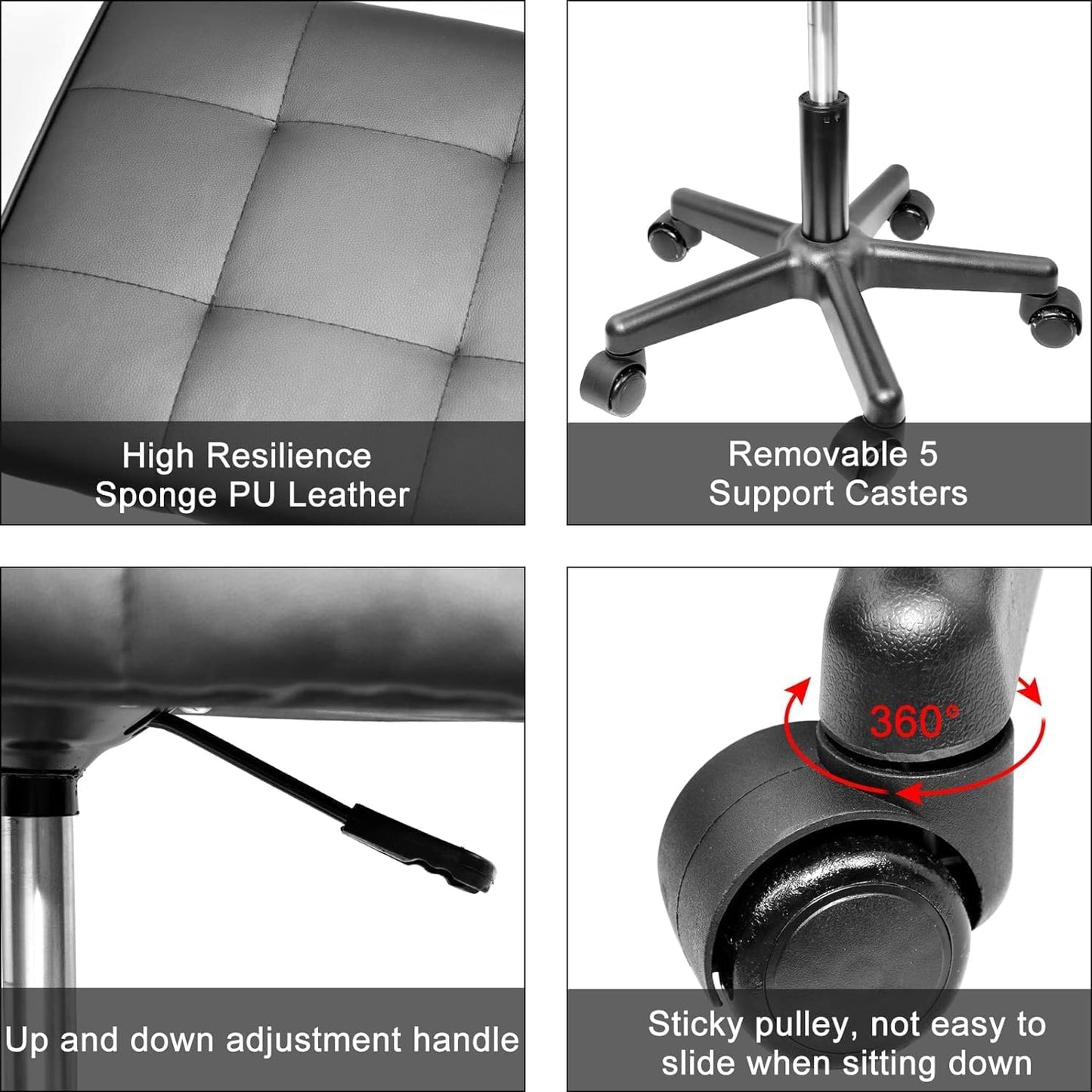 High Resilience Sponge PU Leather

Removable 5 Support Casters

Up and down adjustment handle

360°

Sticky pulley, not easy to slide when sitting down