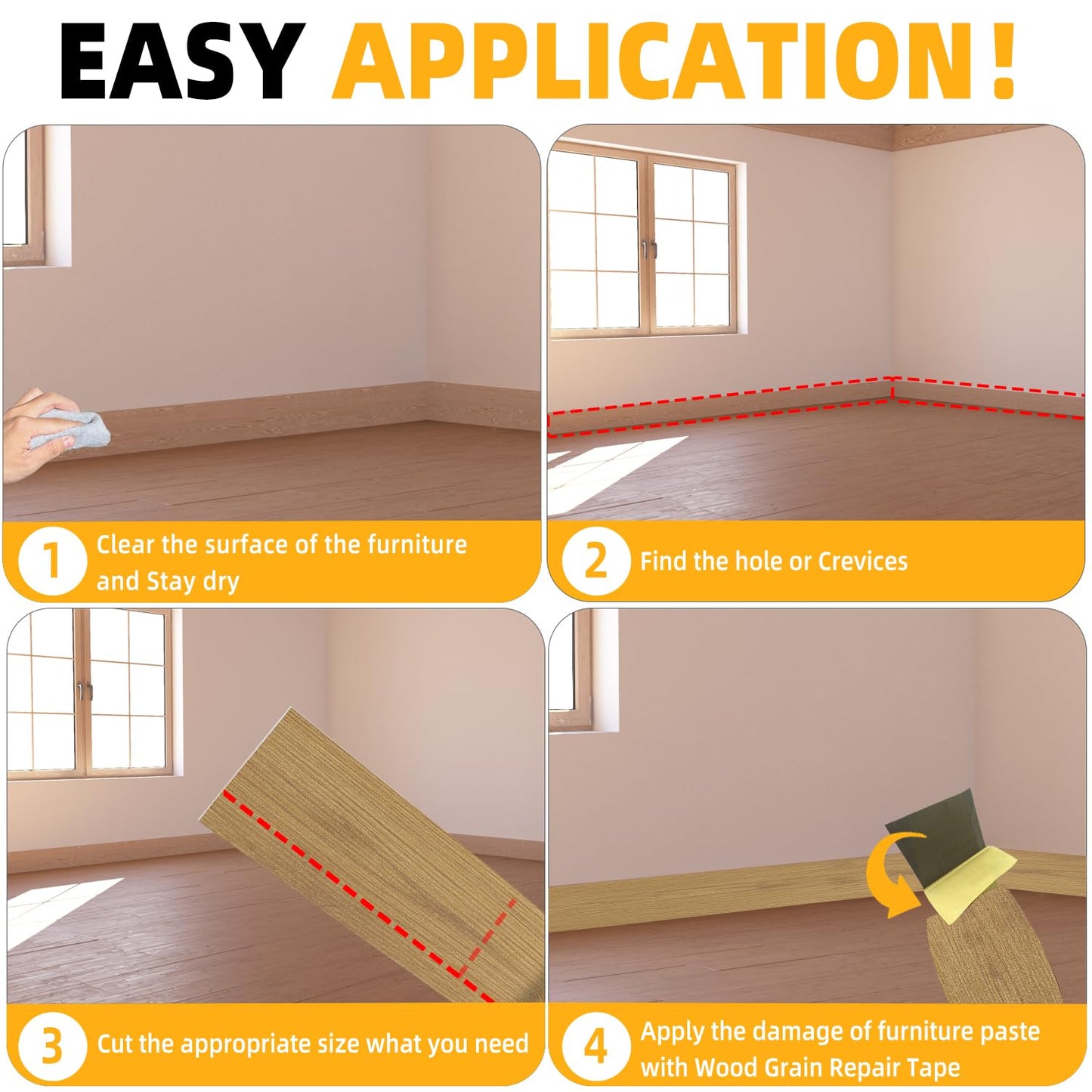 EASY APPLICATION!

1 Clear the surface of the furniture and Stay dry

2 Find the hole or Crevices

3 Cut the appropriate size what you need

4 Apply the damage of furniture paste with Wood Grain Repair Tape