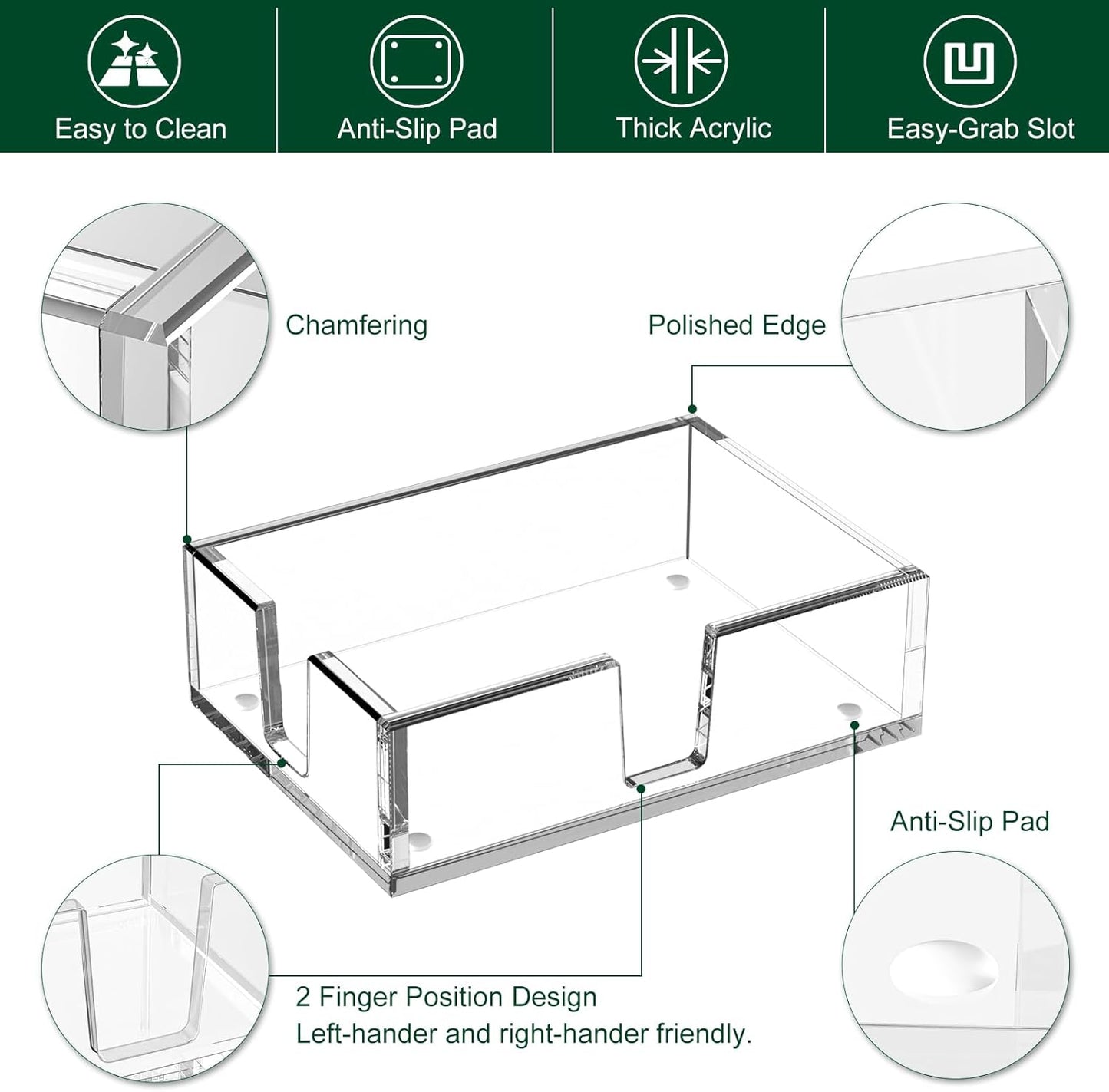 Easy to Clean

Anti-Slip Pad

Thick Acrylic

Easy-Grab Slot

Chamfering

Polished Edge

Anti-Slip Pad

2 Finger Position Design
Left-hander and right-hander friendly.