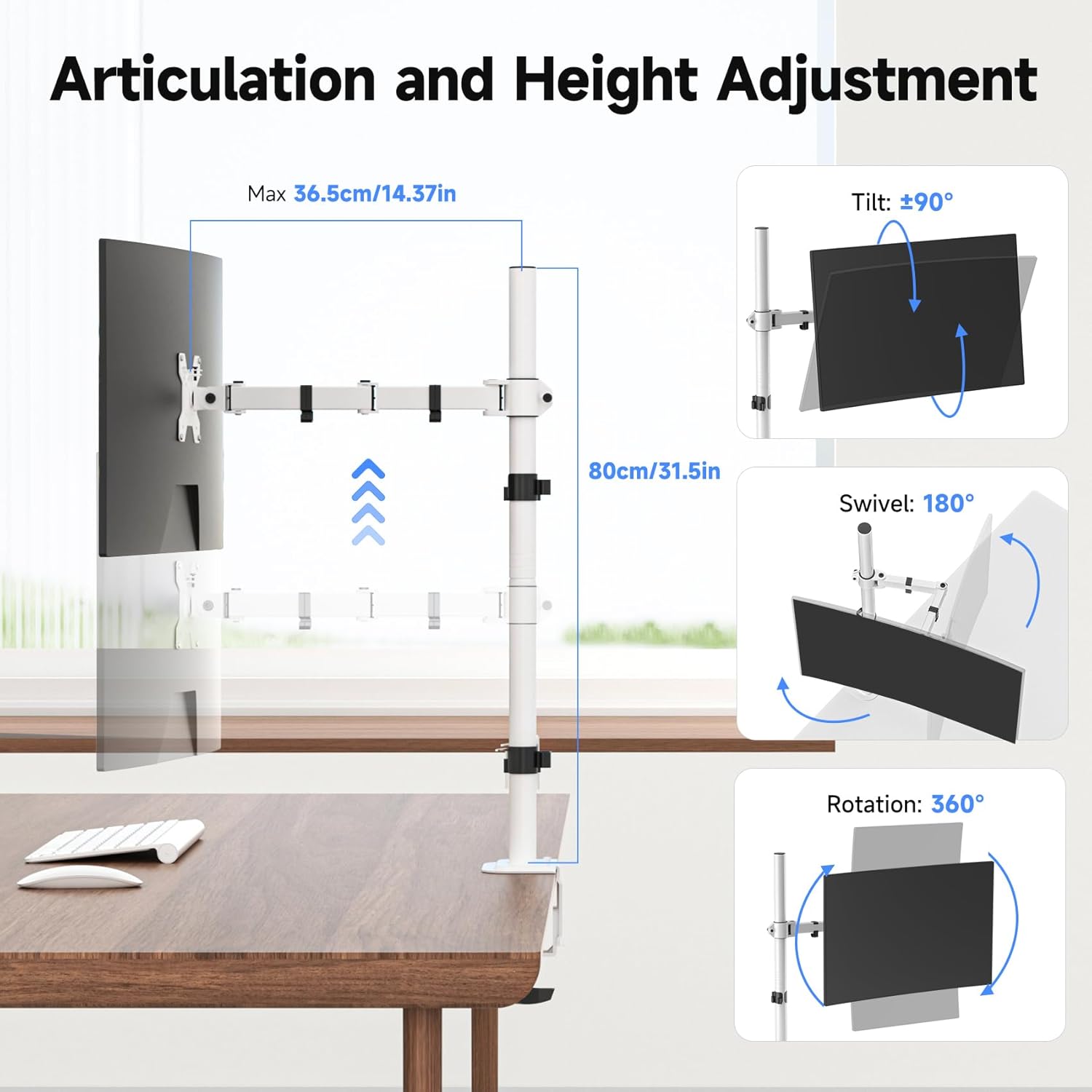 Articulation and Height Adjustment

Max 36.5cm/14.37in

80cm/31.5in

Tilt: ±90°

Swivel: 180°

Rotation: 360°