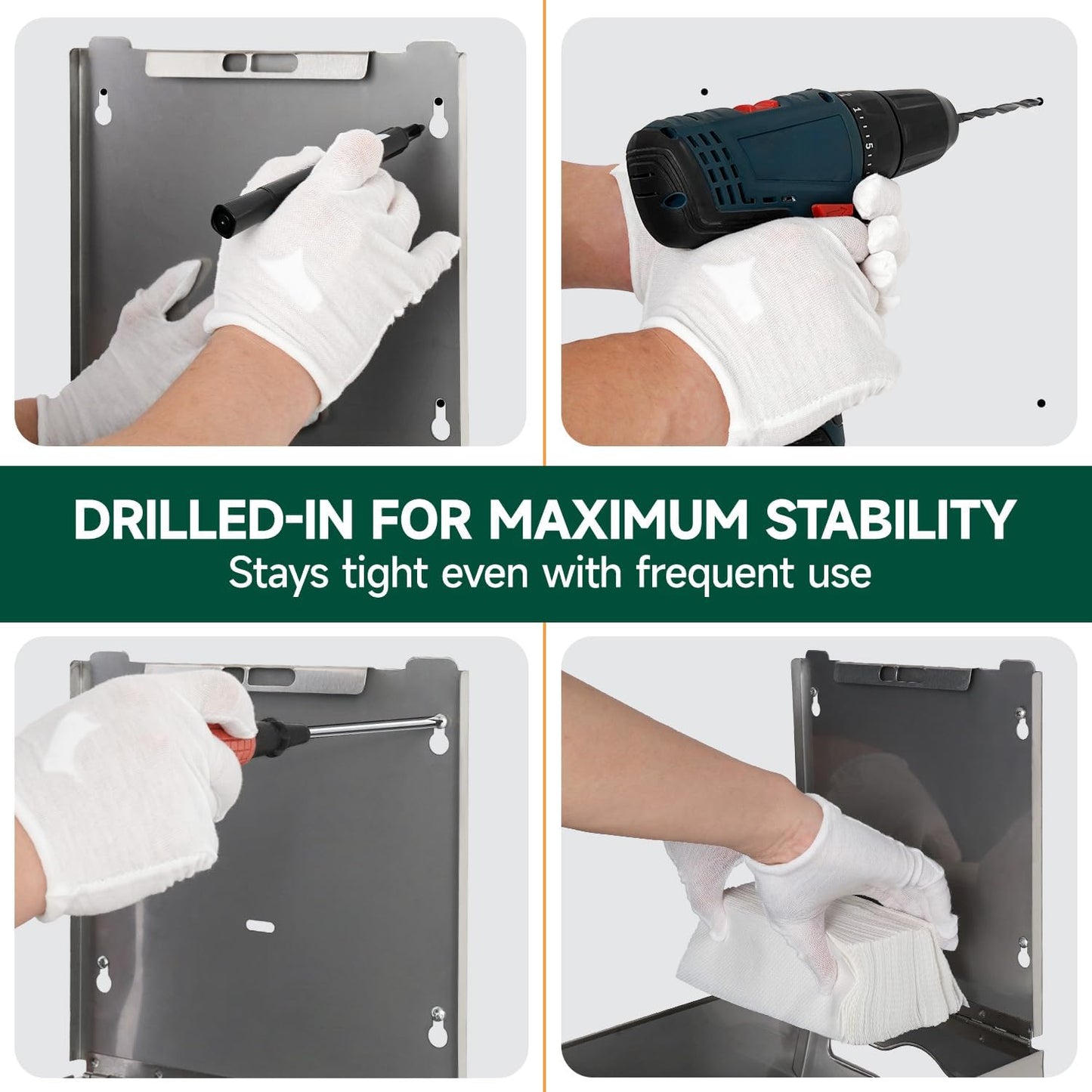 DRILLED-IN FOR MAXIMUM STABILITY
Stays tight even with frequent use