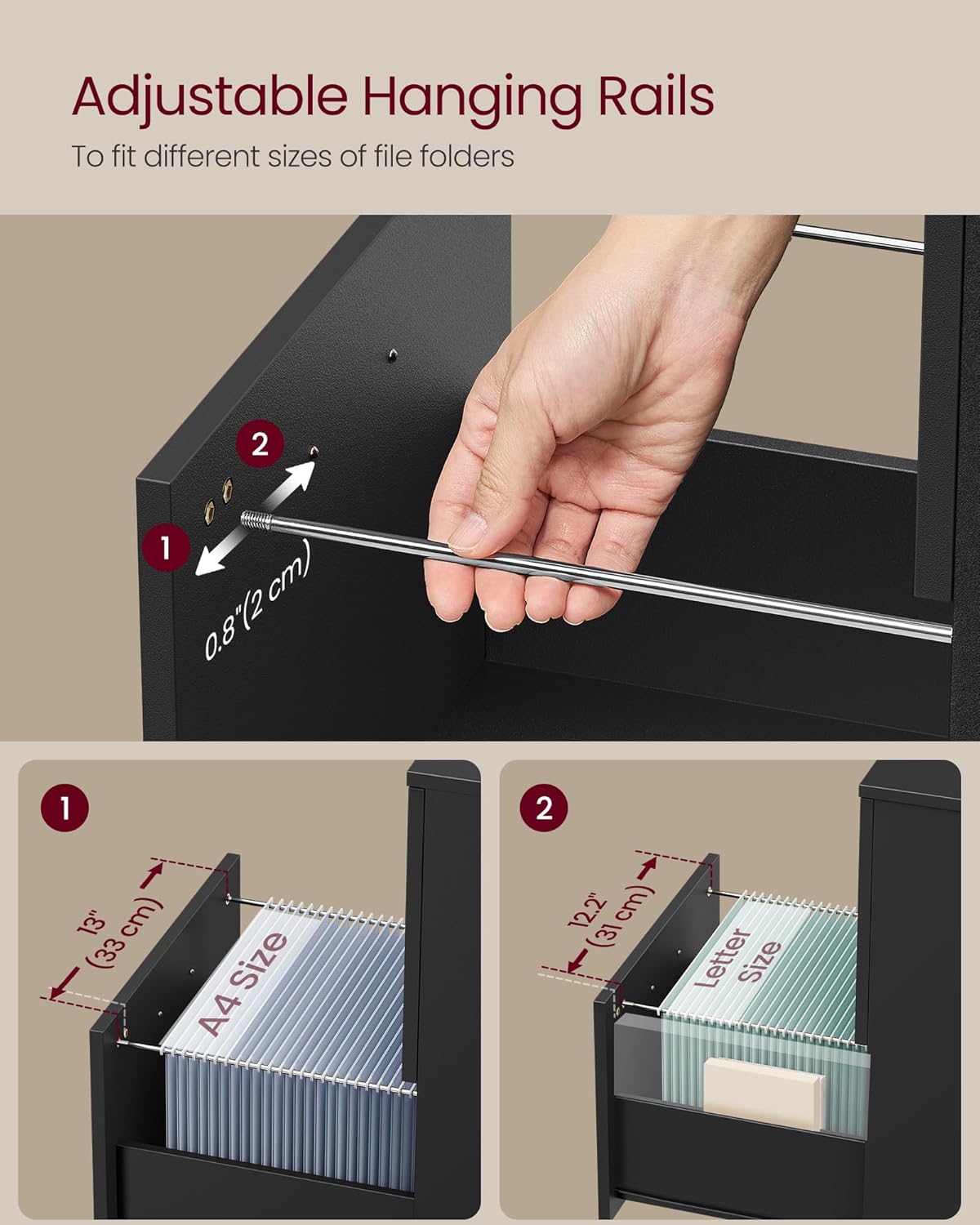 Adjustable Hanging Rails

To fit different sizes of file folders

2

1

0.8"(2 cm)

1

13"
(33 cm)

A4 Size

2

12.2"
(31 cm)

Letter Size