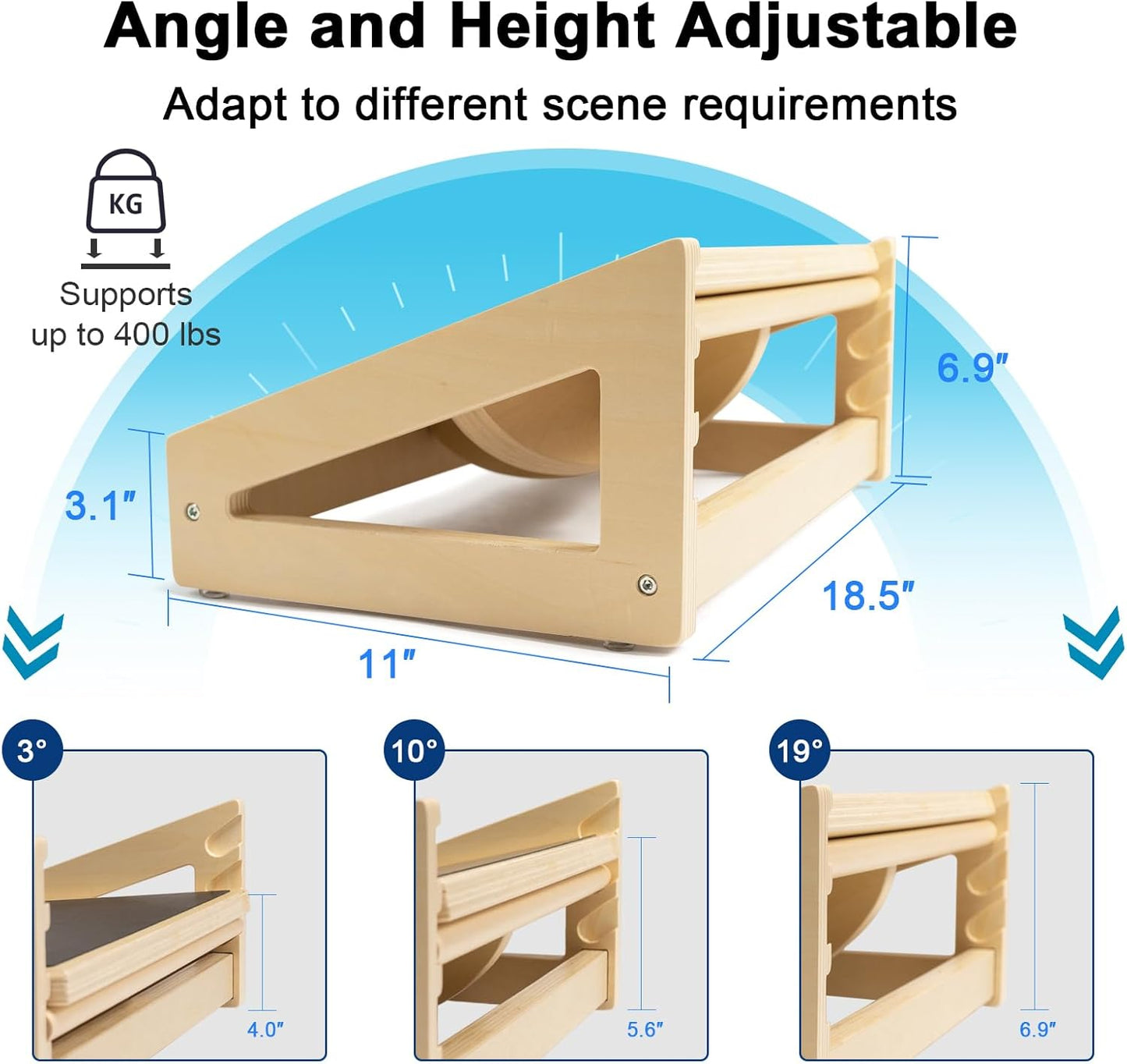 Angle and Height Adjustable

Adapt to different scene requirements

KG

Supports up to 400 lbs

6.9″

3.1″

18.5″

11″

3°

4.0″

10°

5.6″

19°

6.9″