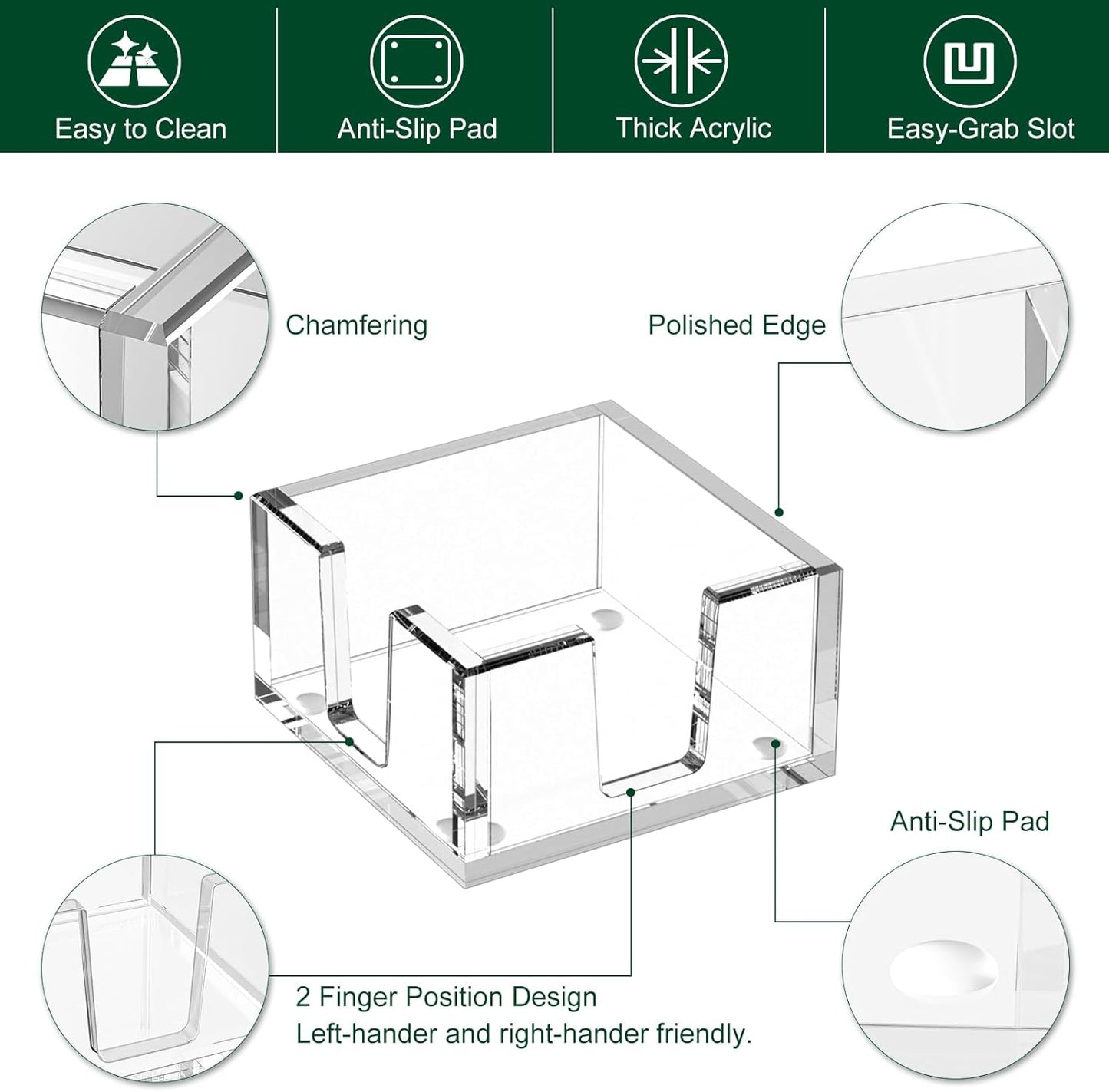 Easy to Clean

Anti-Slip Pad

Thick Acrylic

Easy-Grab Slot

Chamfering

Polished Edge

Anti-Slip Pad

2 Finger Position Design
Left-hander and right-hander friendly.