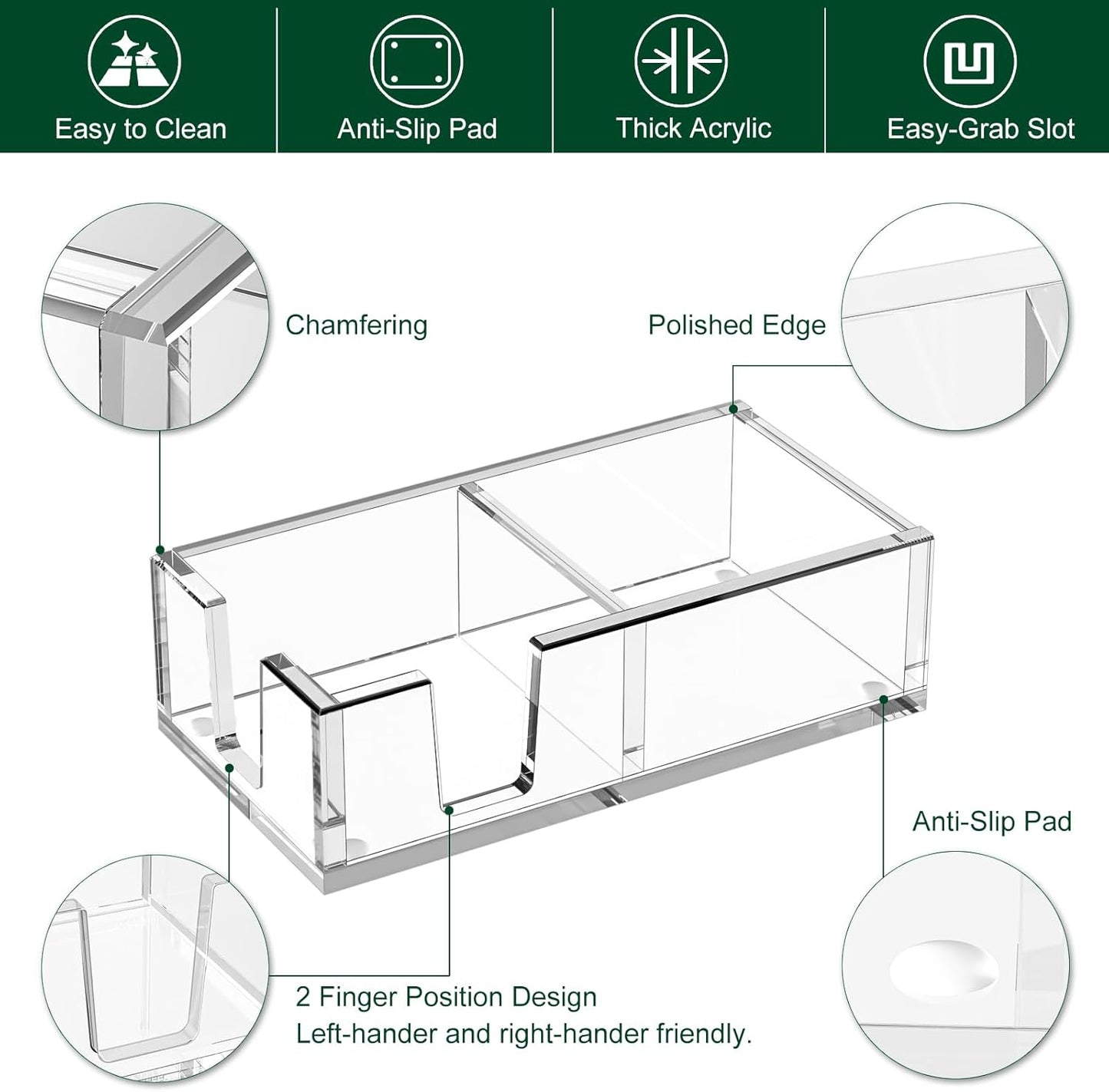 Easy to Clean

Anti-Slip Pad

Thick Acrylic

Easy-Grab Slot

Chamfering

Polished Edge

Anti-Slip Pad

2 Finger Position Design
Left-hander and right-hander friendly.