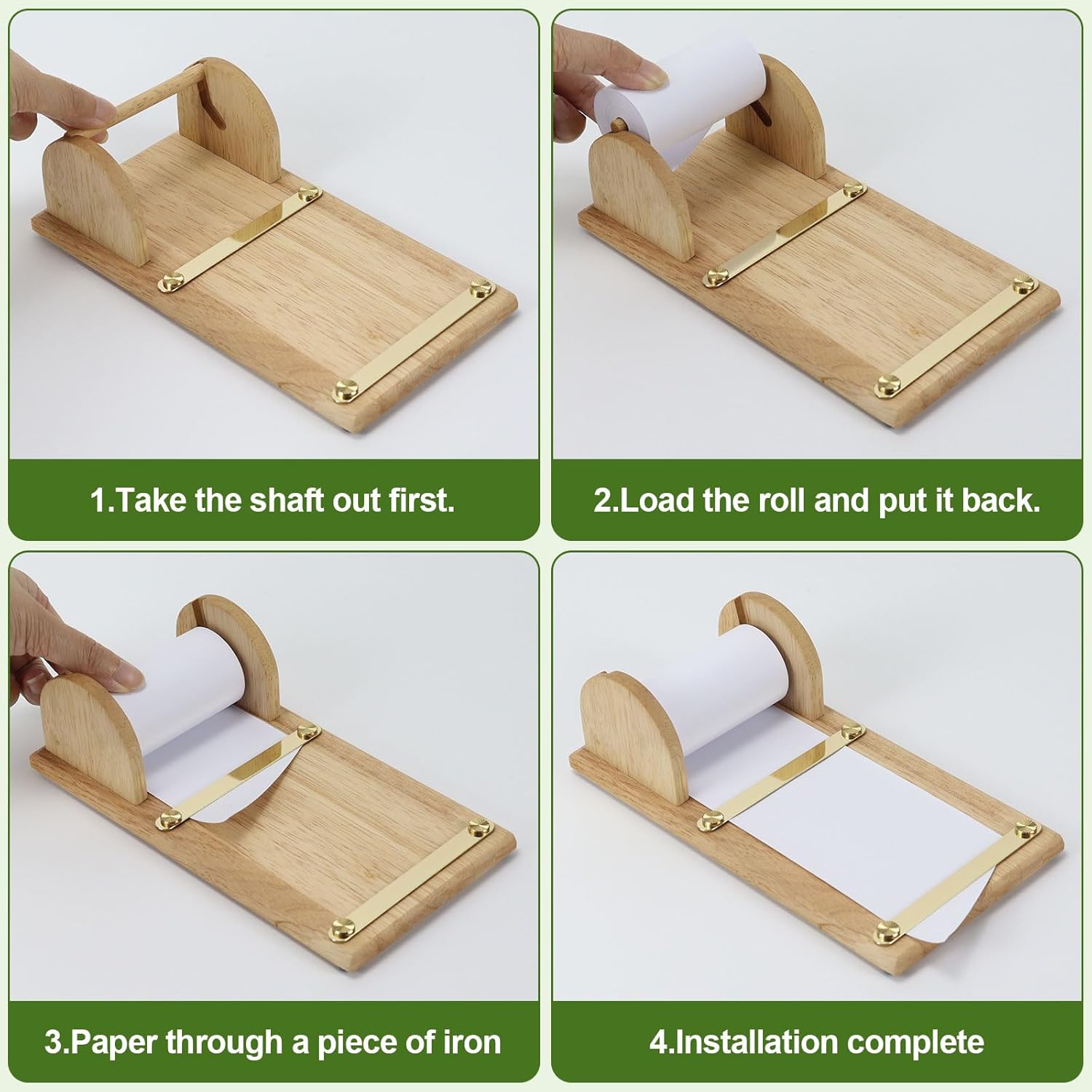 1.Take the shaft out first.

2.Load the roll and put it back.

3.Paper through a piece of iron

4.Installation complete