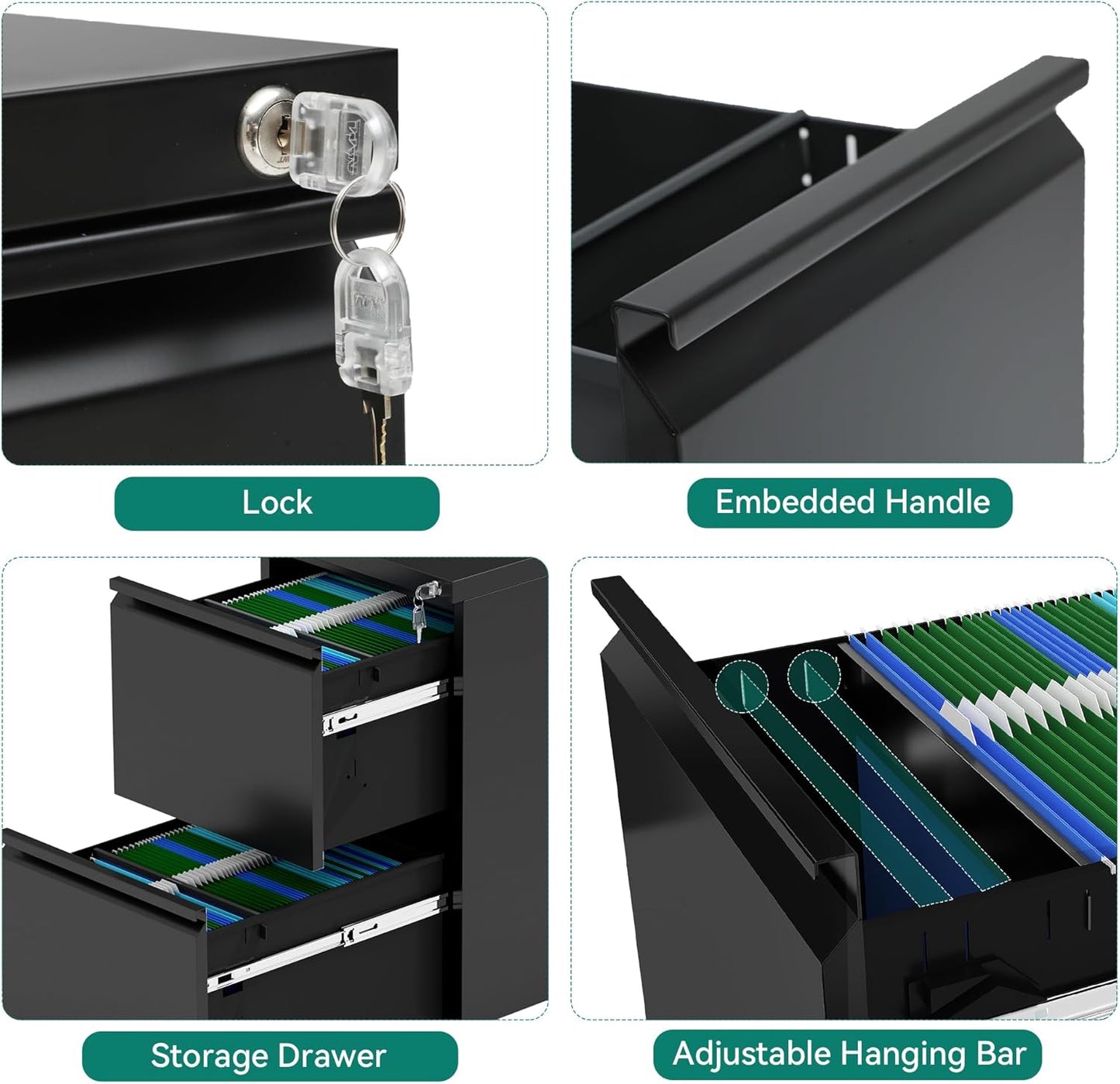 Lock

Embedded Handle

Storage Drawer

Adjustable Hanging Bar