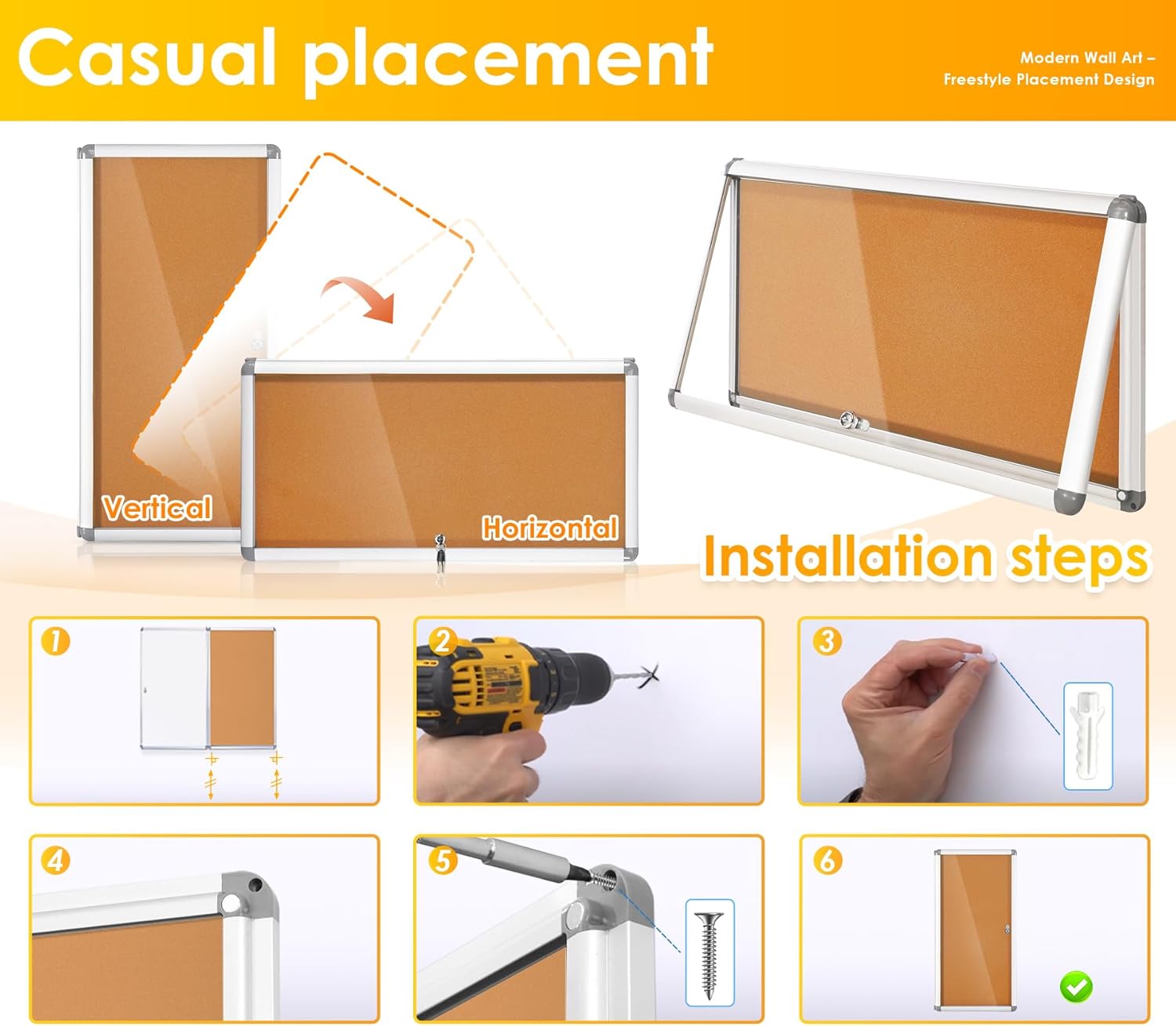 Casual placement

Modern Wall Art –
Freestyle Placement Design

Vertical

Horizontal

Installation steps

1

2

3

4

5

6