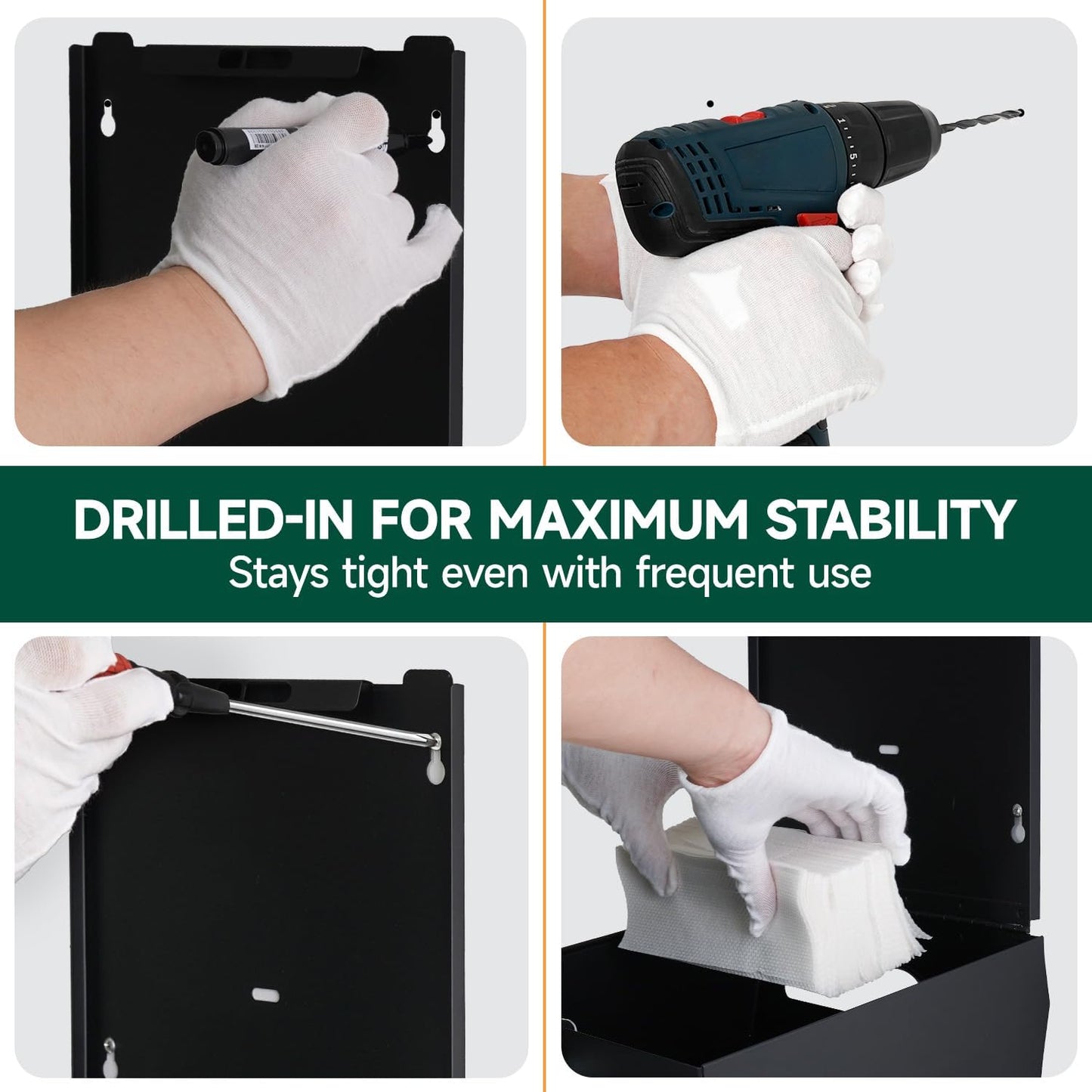 DRILLED-IN FOR MAXIMUM STABILITY
Stays tight even with frequent use