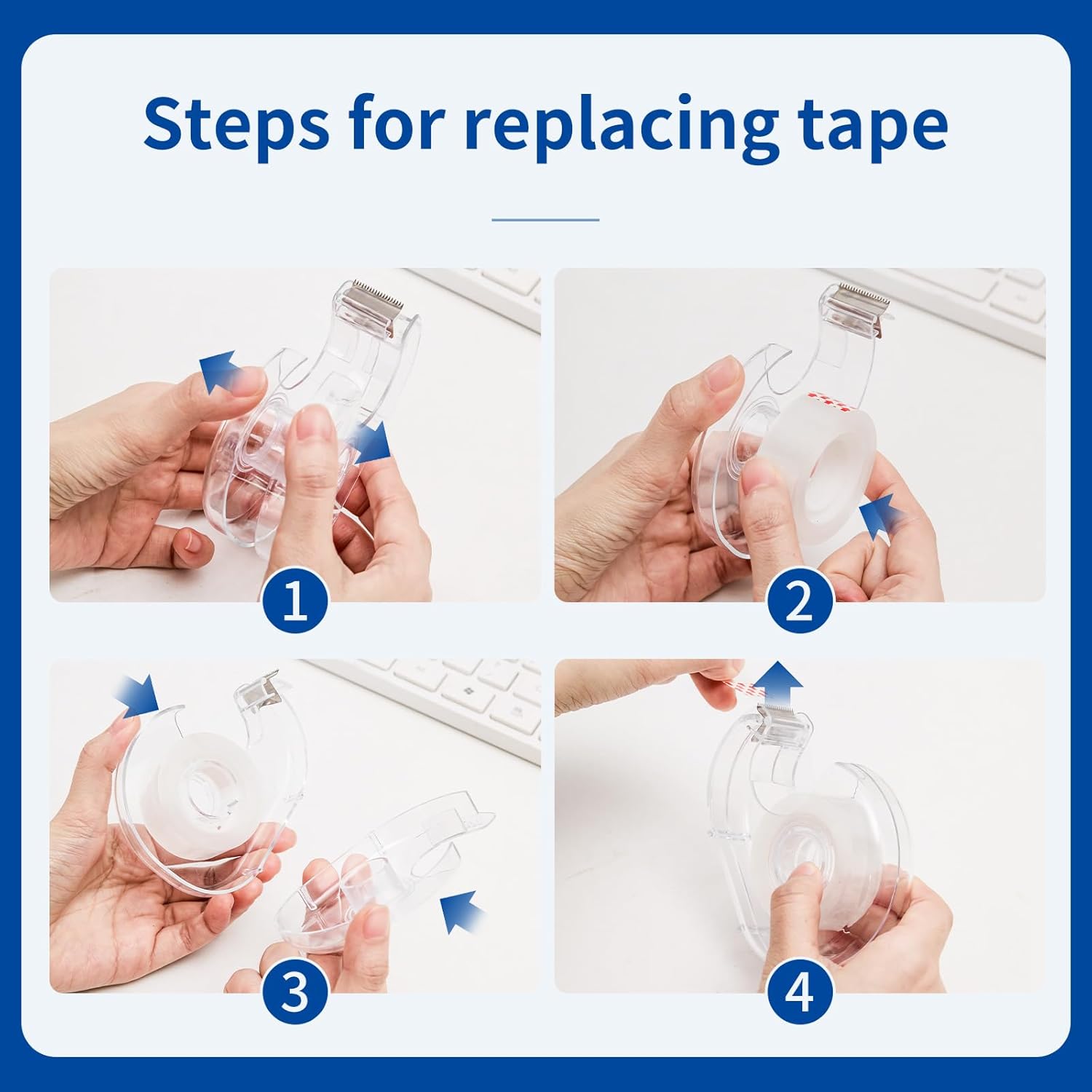 Steps for replacing tape

1

2

3

4