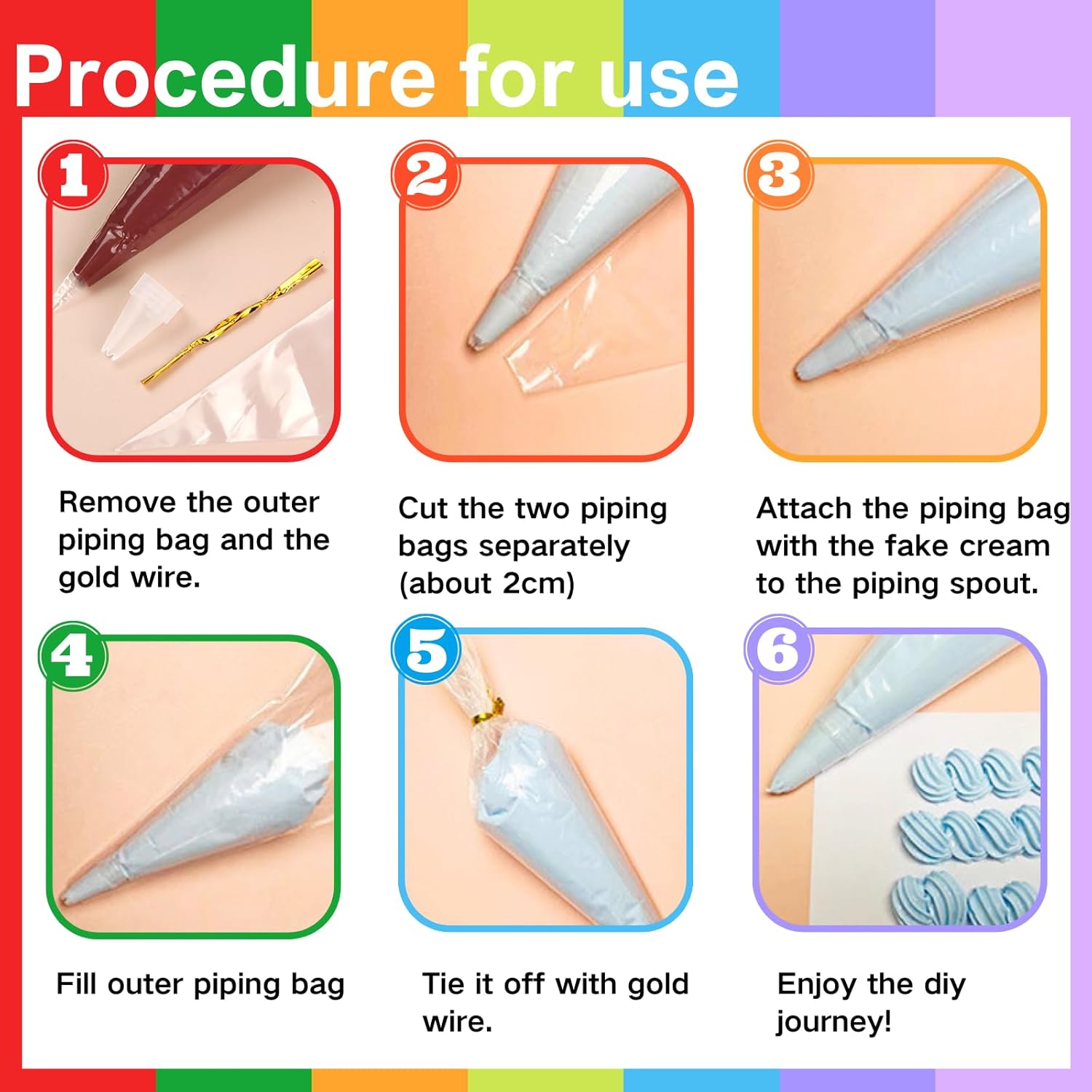 Procedure for use

1

Remove the outer piping bag and the gold wire.

2

Cut the two piping bags separately (about 2cm)

3

Attach the piping bag with the fake cream to the piping spout.

4

Fill outer piping bag

5

Tie it off with gold wire.

6

Enjoy the diy journey!