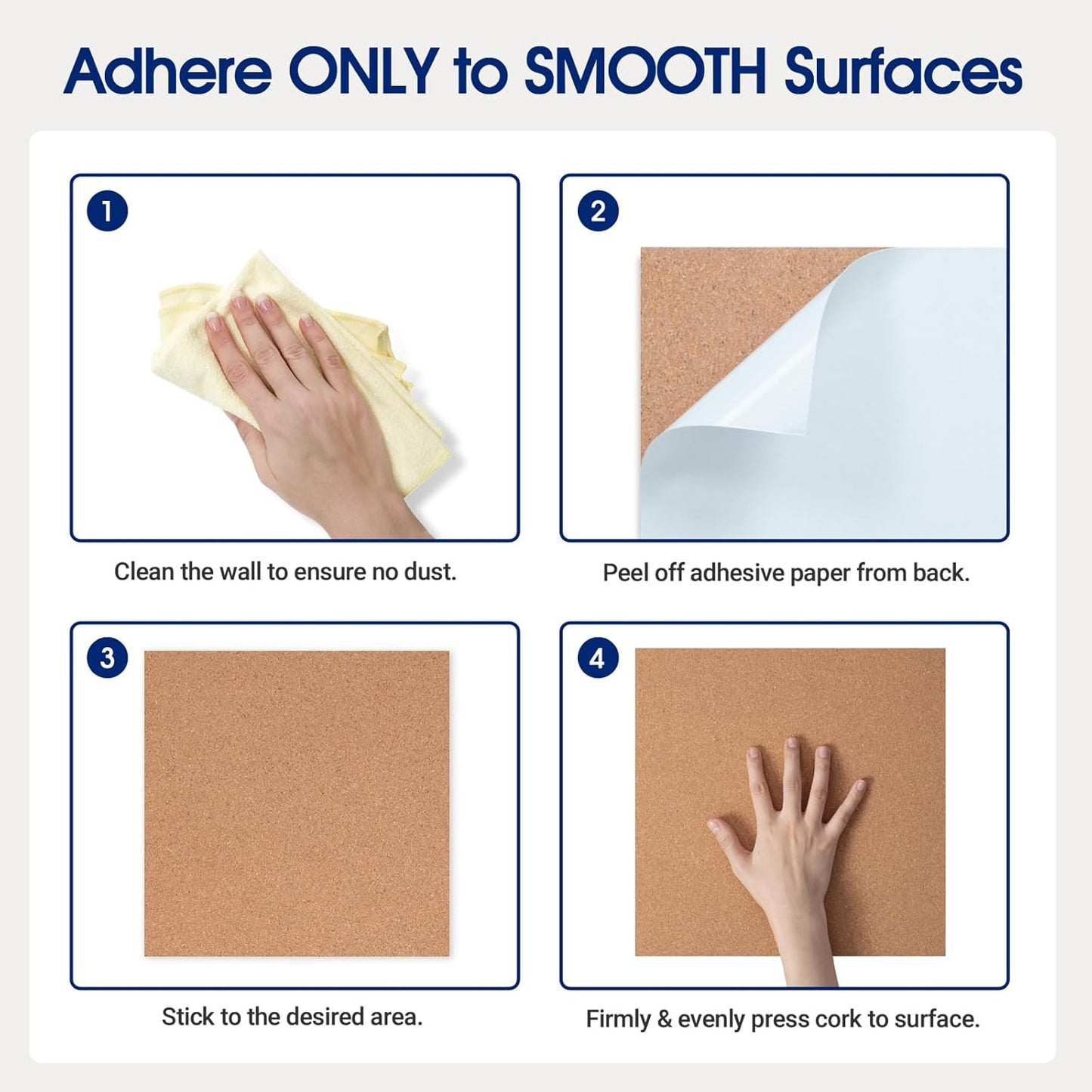 Adhere ONLY to SMOOTH Surfaces

1

Clean the wall to ensure no dust.

2

Peel off adhesive paper from back.

3

Stick to the desired area.

4

Firmly & evenly press cork to surface.