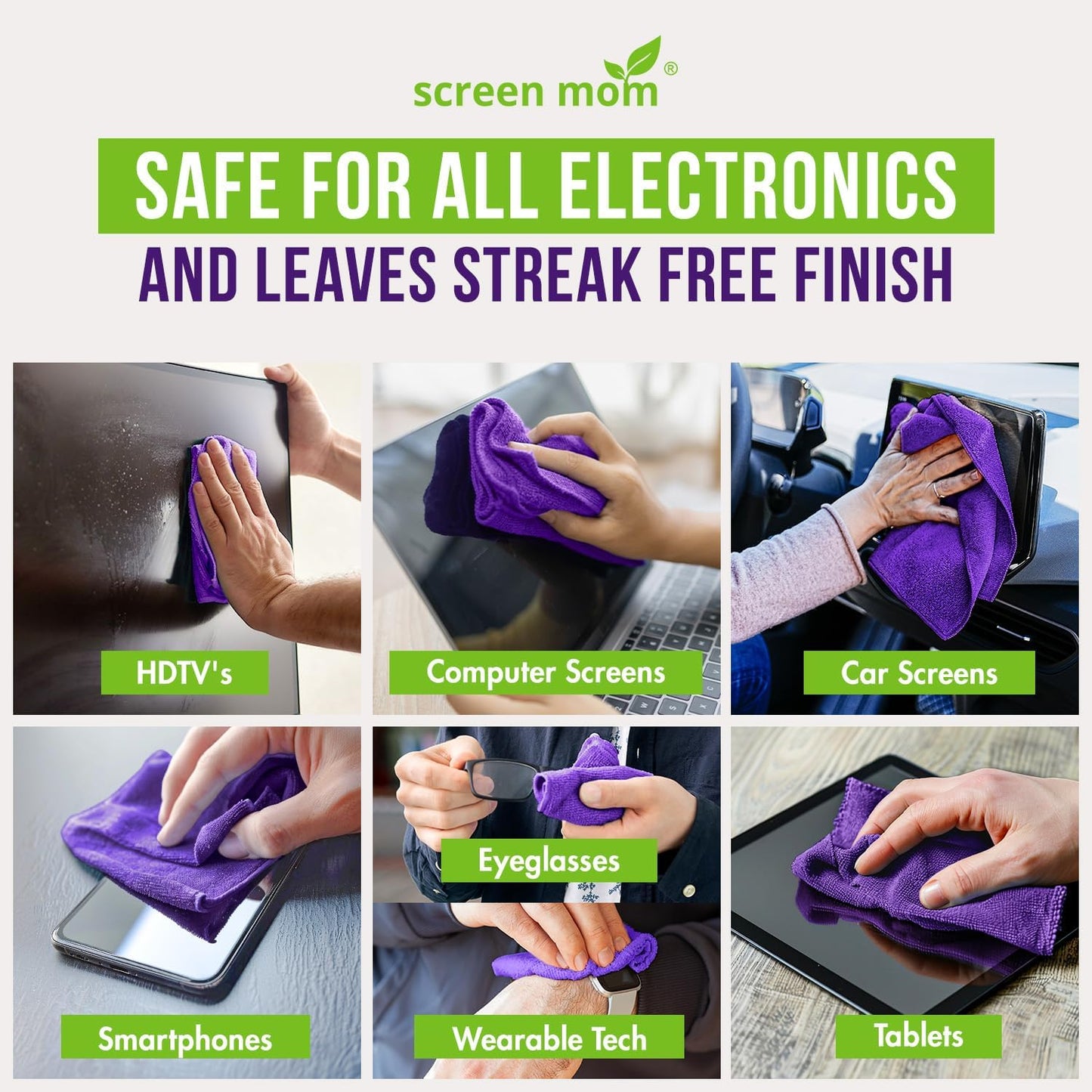 screen mom®

SAFE FOR ALL ELECTRONICS
AND LEAVES STREAK FREE FINISH

HDTV's

Computer Screens

Car Screens

Smartphones

Eyeglasses

Wearable Tech

Tablets