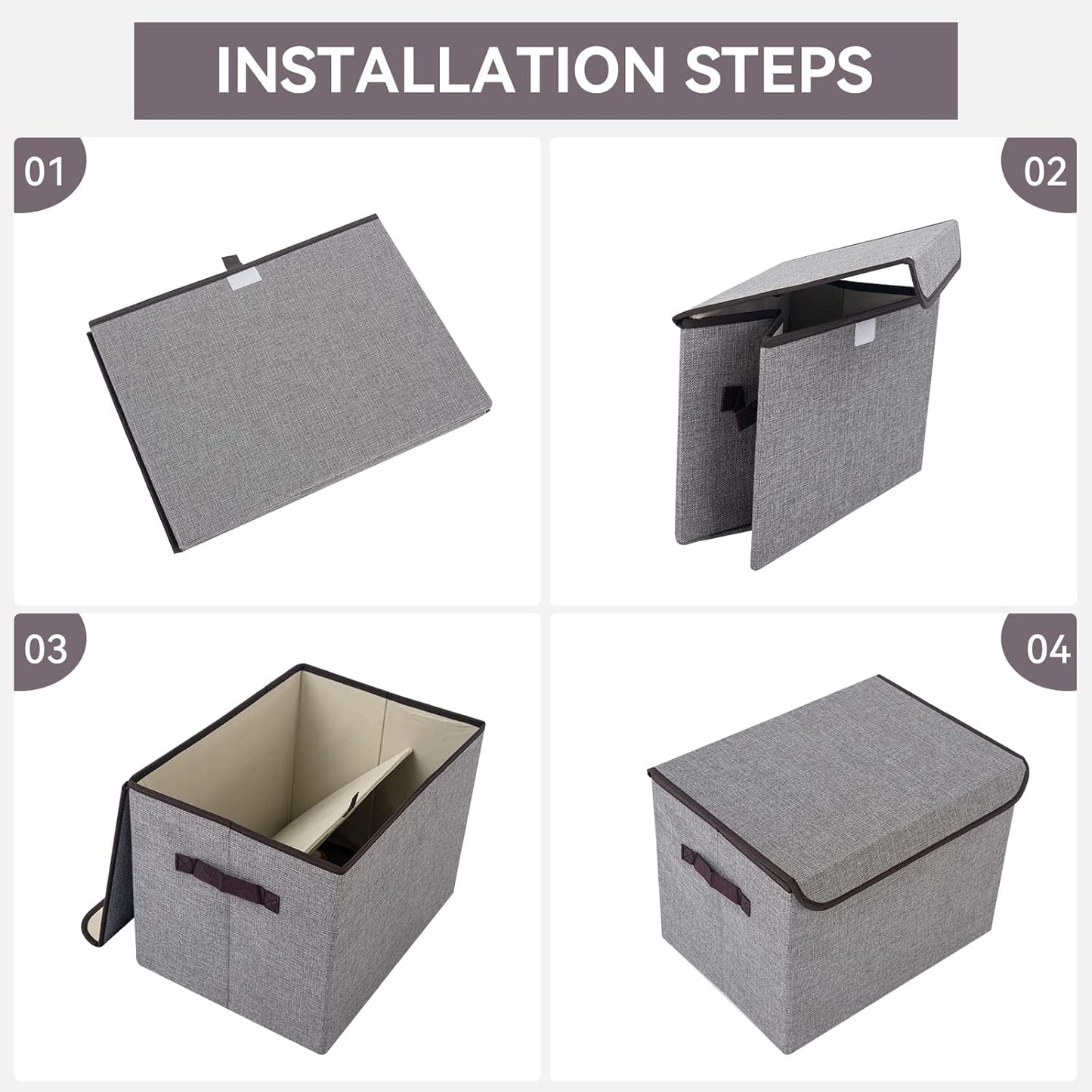 INSTALLATION STEPS

01

02

03

04