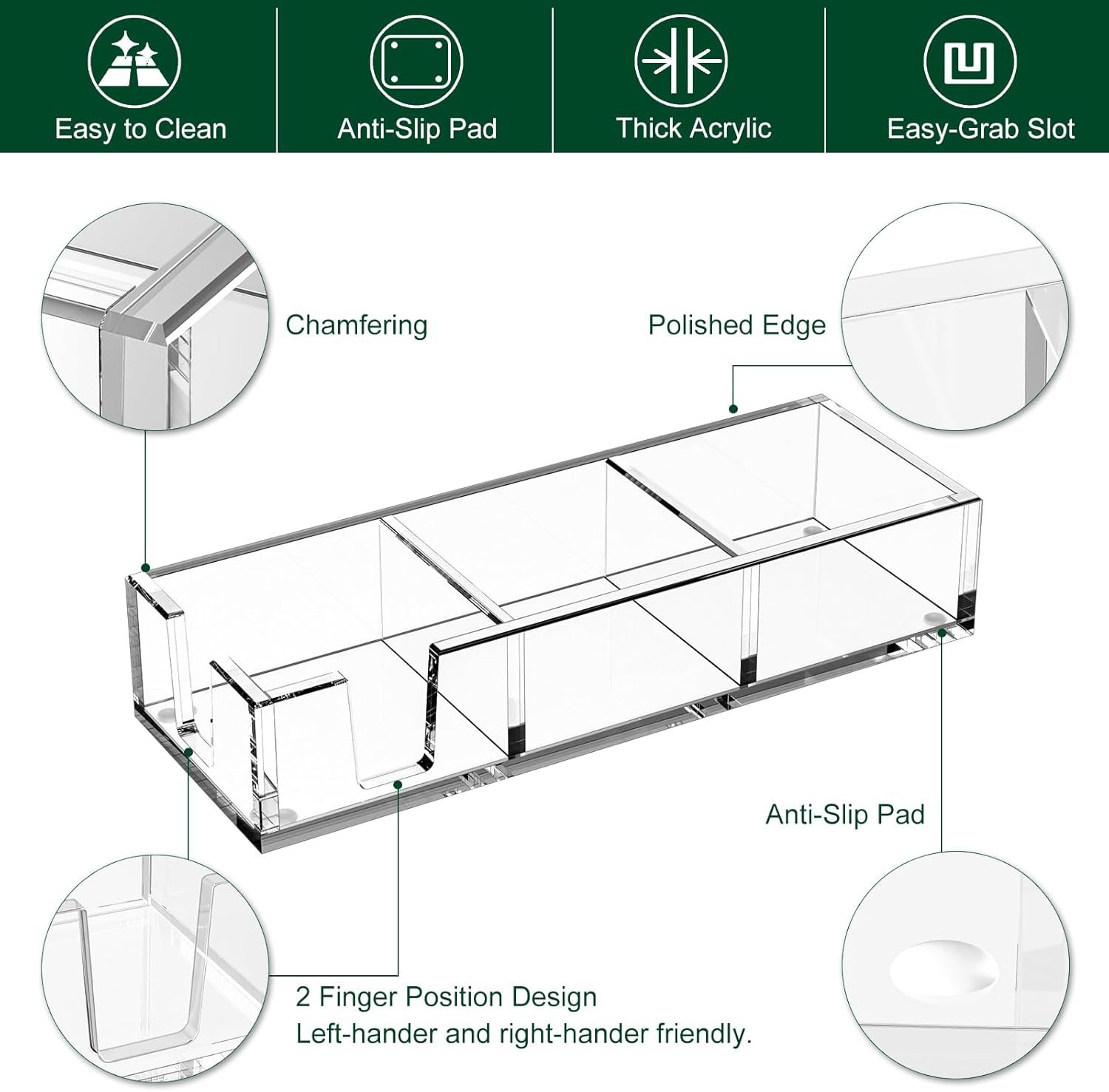 Easy to Clean

Anti-Slip Pad

Thick Acrylic

Easy-Grab Slot

Chamfering

Polished Edge

Anti-Slip Pad

2 Finger Position Design
Left-hander and right-hander friendly.