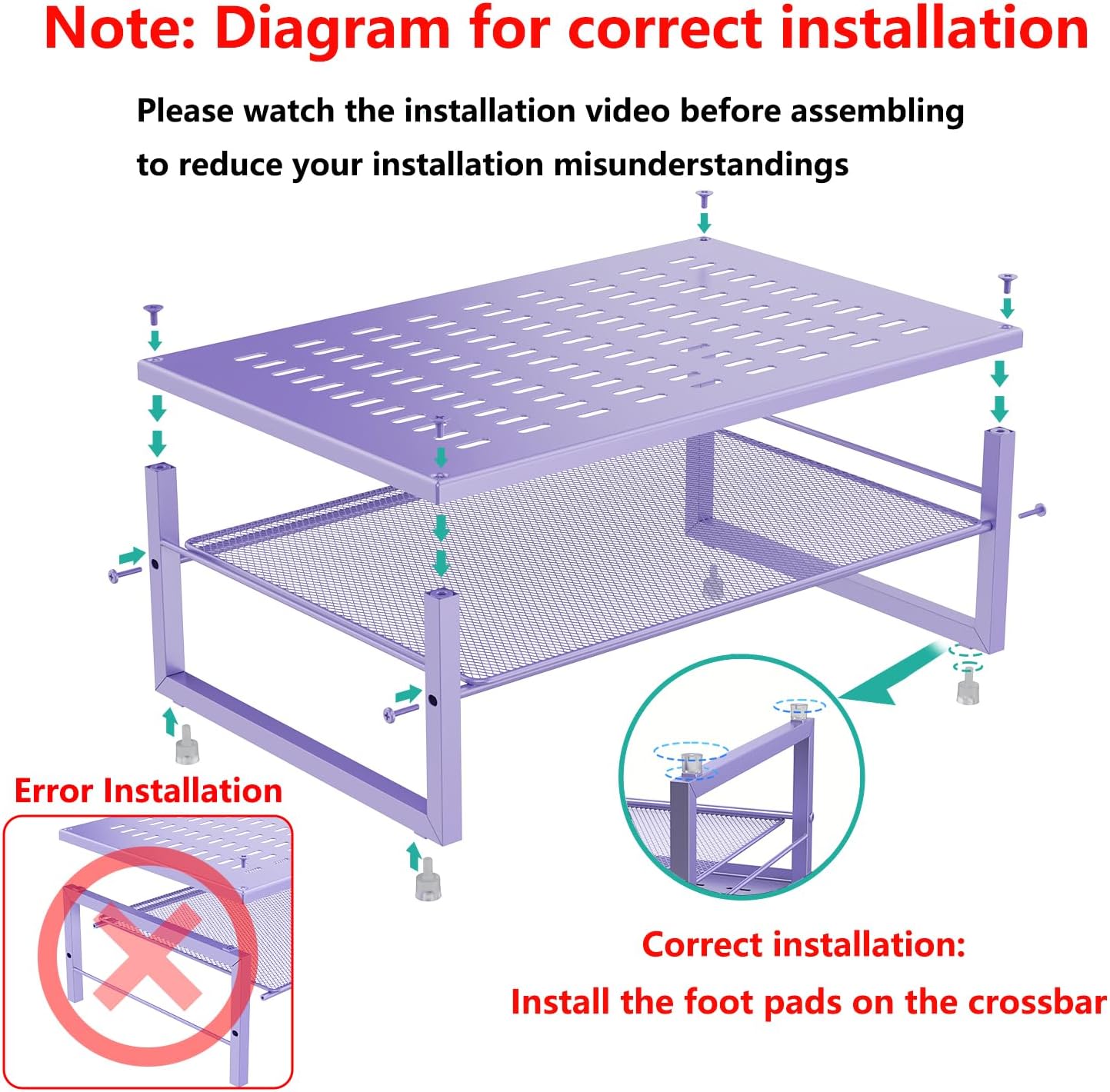 Note: Diagram for correct installation

Please watch the installation video before assembling to reduce your installation misunderstandings

Error Installation

Correct installation:
Install the foot pads on the crossbar