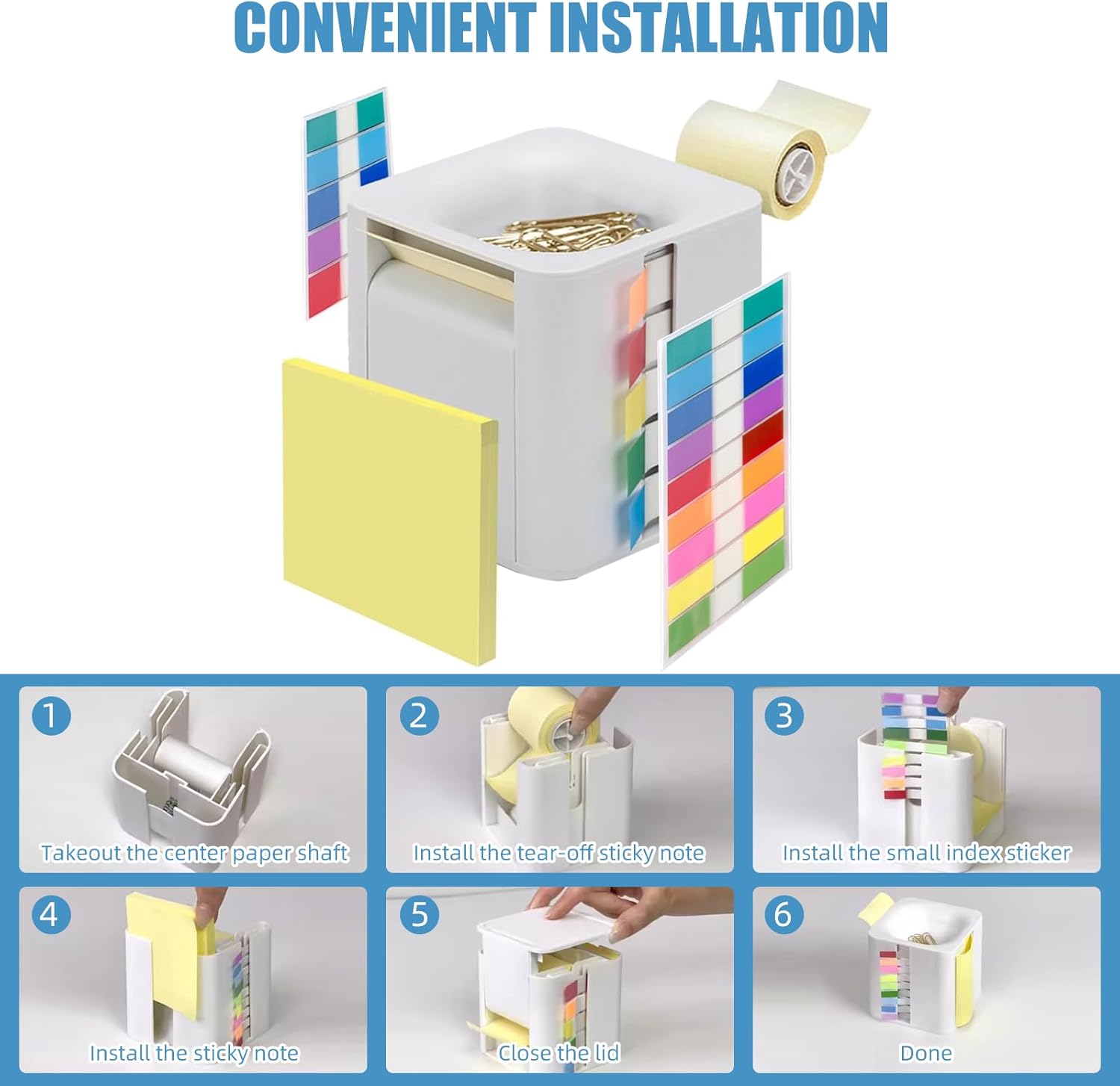 CONVENIENT INSTALLATION

1
Takeout the center paper shaft

2
Install the tear-off sticky note

3
Install the small index sticker

4
Install the sticky note

5
Close the lid

6
Done