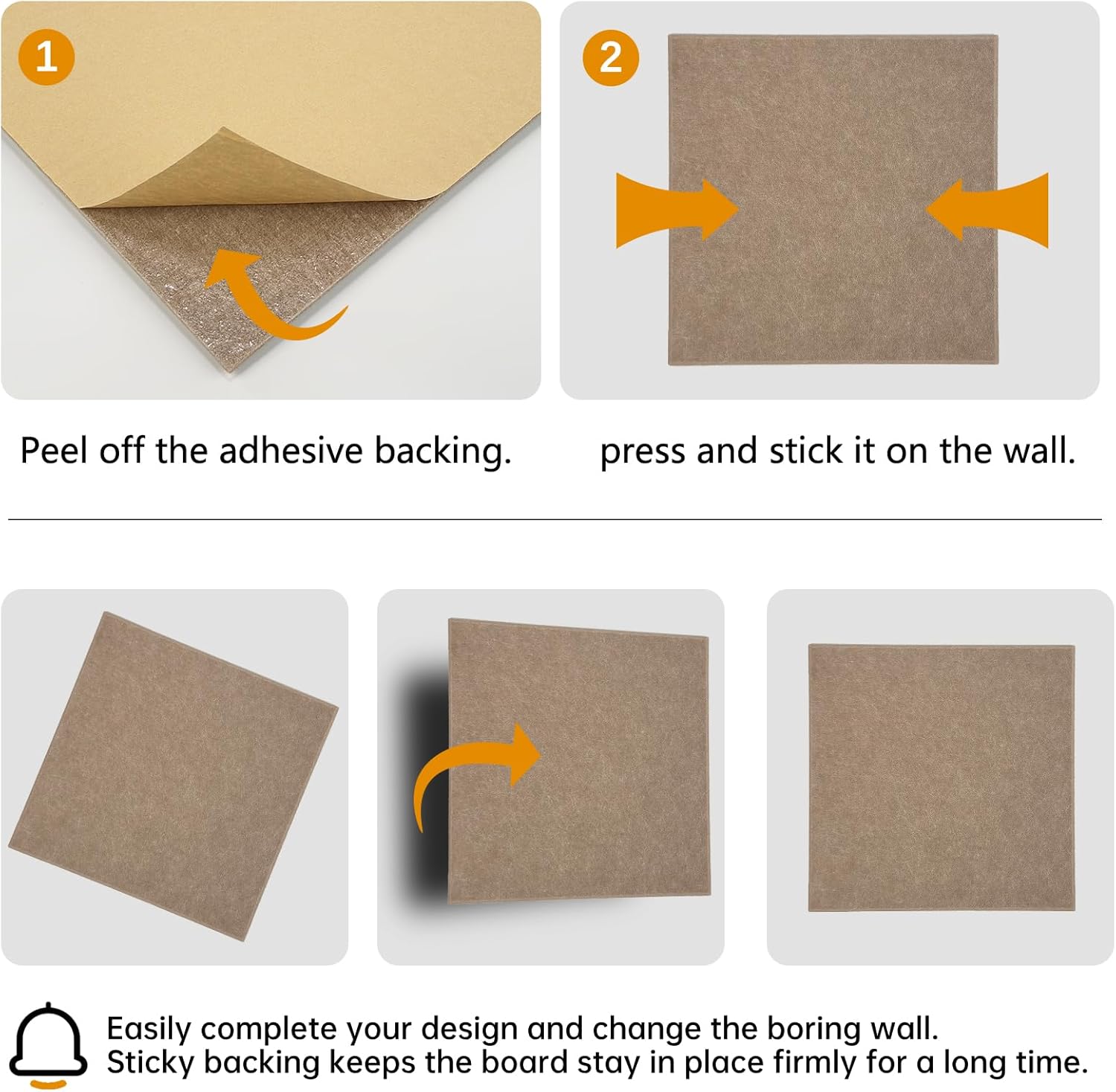 1

Peel off the adhesive backing.

2

press and stick it on the wall.

Easily complete your design and change the boring wall.
Sticky backing keeps the board stay in place firmly for a long time.