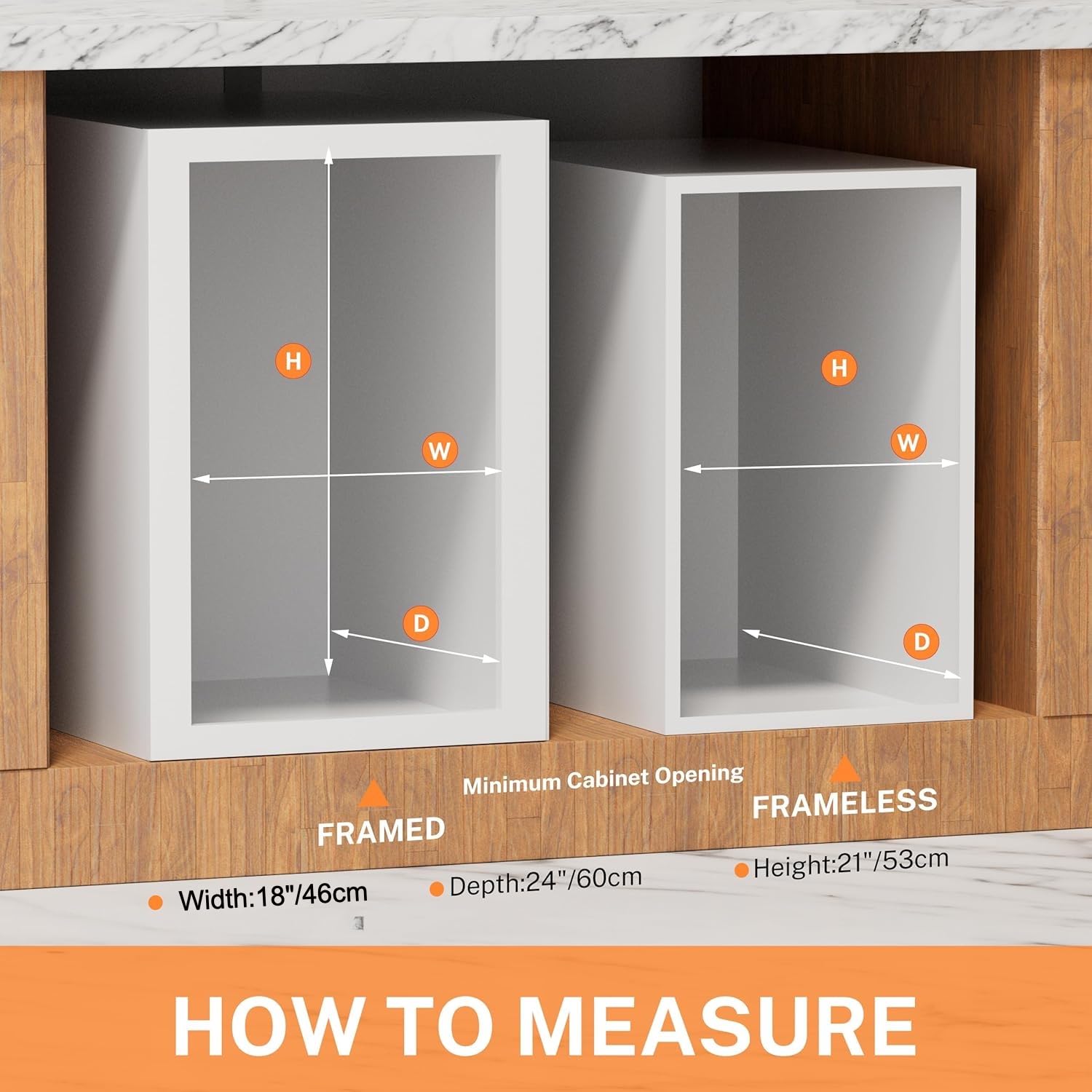 H

W

D

H

W

D

Minimum Cabinet Opening

FRAMED

FRAMELESS

Width:18"/46cm

Depth:24"/60cm

Height:21"/53cm

HOW TO MEASURE