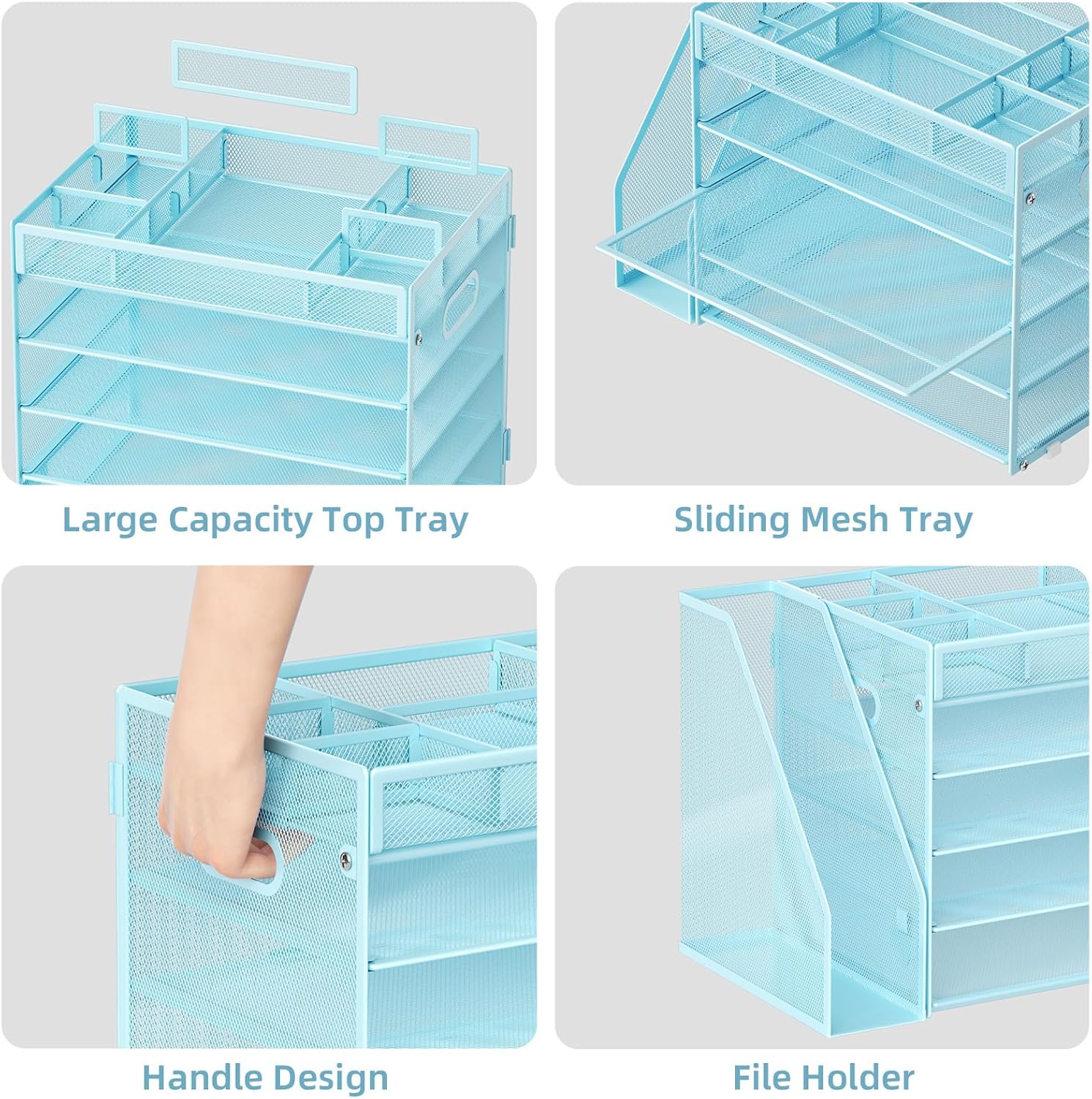 Large Capacity Top Tray

Sliding Mesh Tray

Handle Design

File Holder