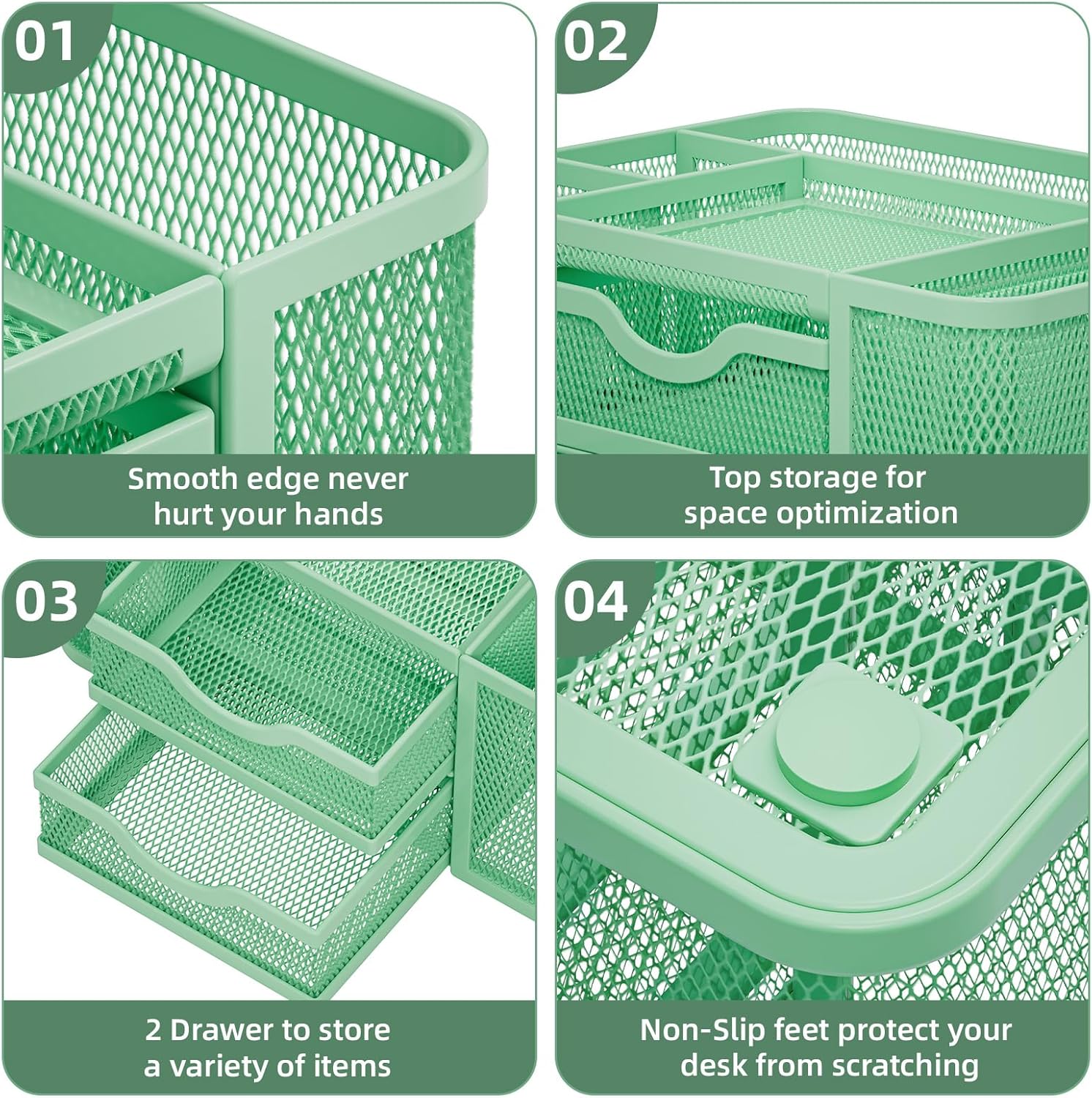 01

Smooth edge never hurt your hands

02

Top storage for space optimization

03

2 Drawer to store a variety of items

04

Non-Slip feet protect your desk from scratching