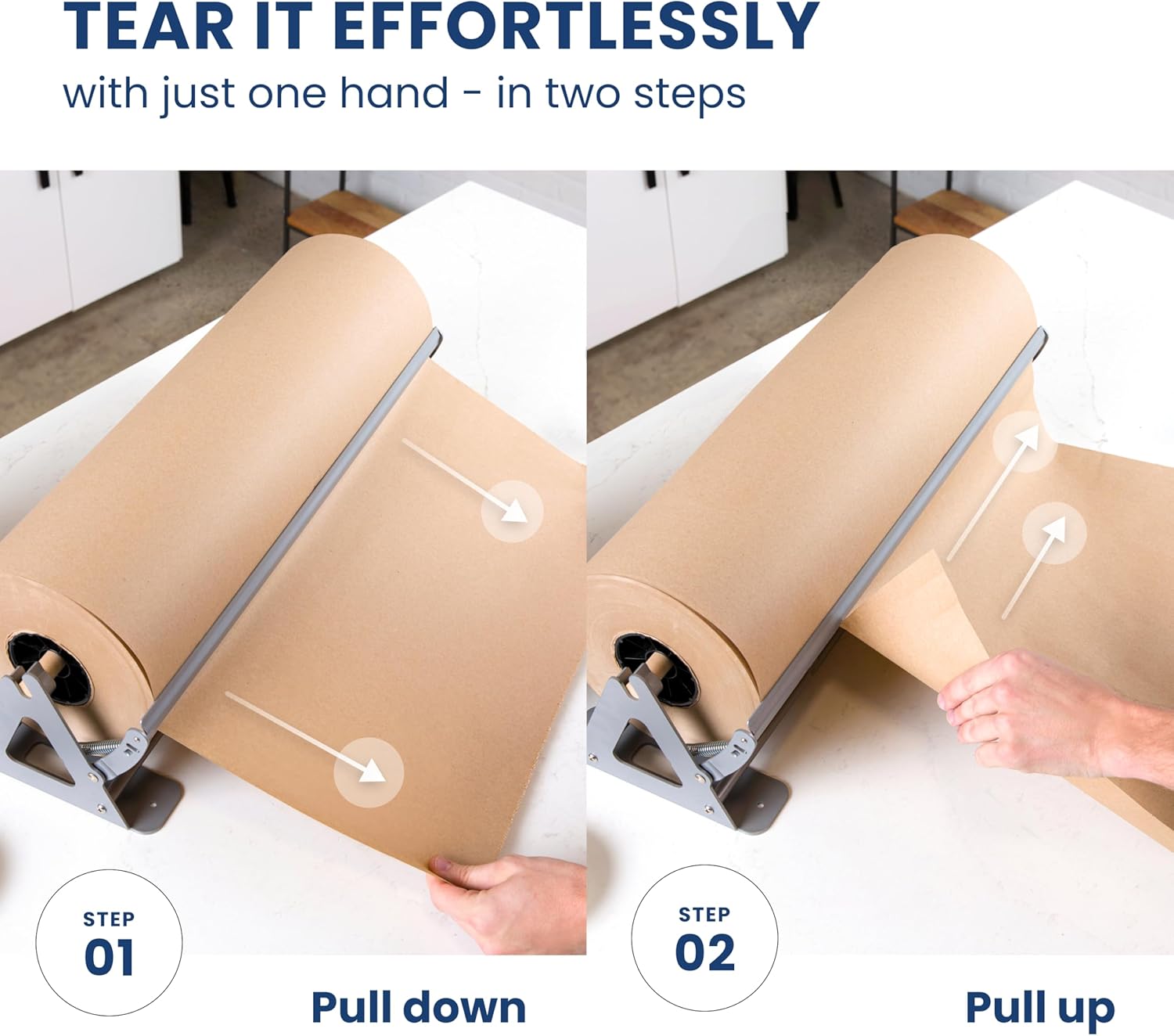 TEAR IT EFFORTLESSLY
with just one hand - in two steps

STEP
01
Pull down

STEP
02
Pull up