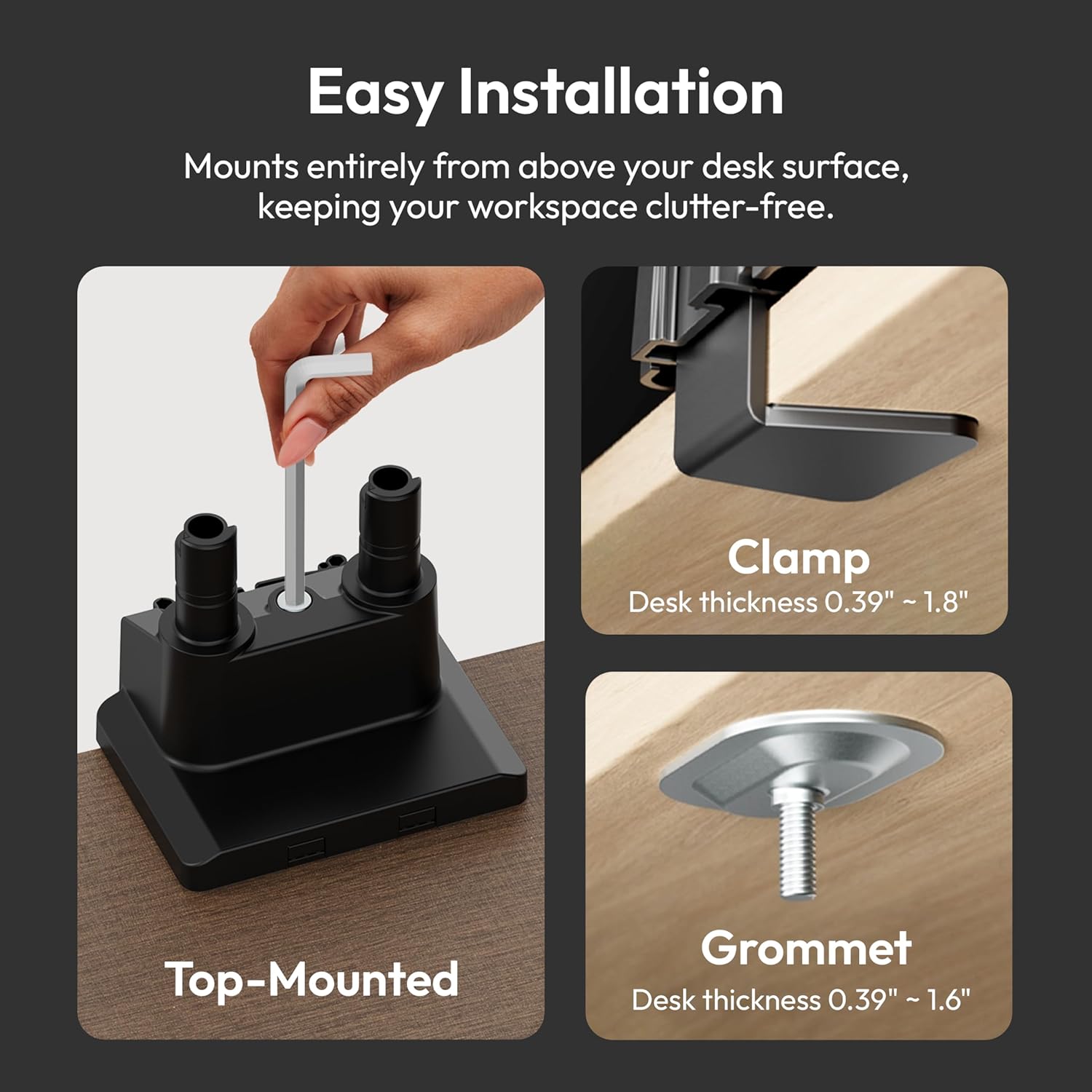 Easy Installation

Mounts entirely from above your desk surface, keeping your workspace clutter-free.

Top-Mounted

Clamp
Desk thickness 0.39" ~ 1.8"

Grommet
Desk thickness 0.39" ~ 1.6"