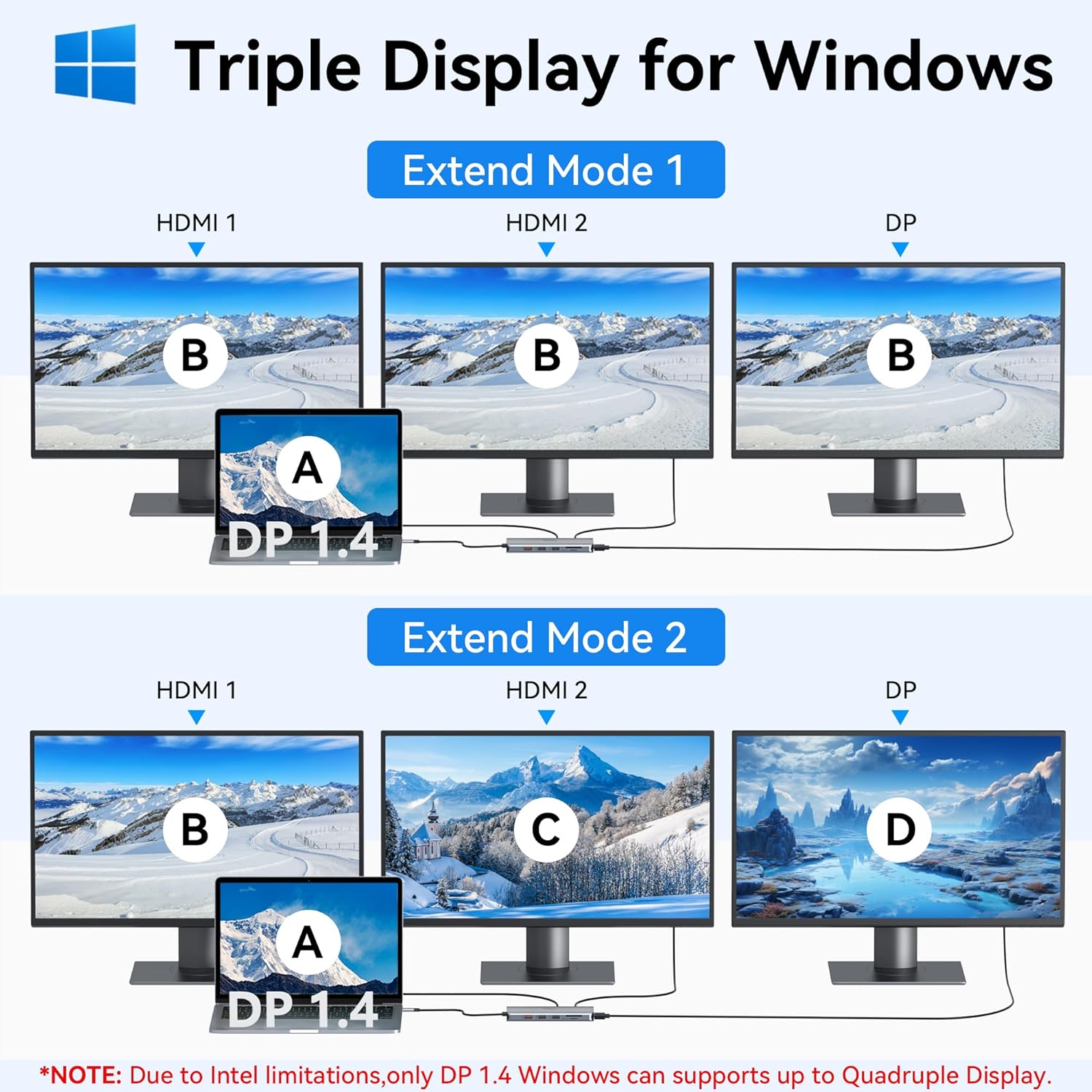 Triple Display for Windows

Extend Mode 1

HDMI 1

HDMI 2

DP

B

B

B

A

DP 1.4

Extend Mode 2

HDMI 1

HDMI 2

DP

B

C

D

A

DP 1.4

*NOTE: Due to Intel limitations,only DP 1.4 Windows can supports up to Quadruple Display.