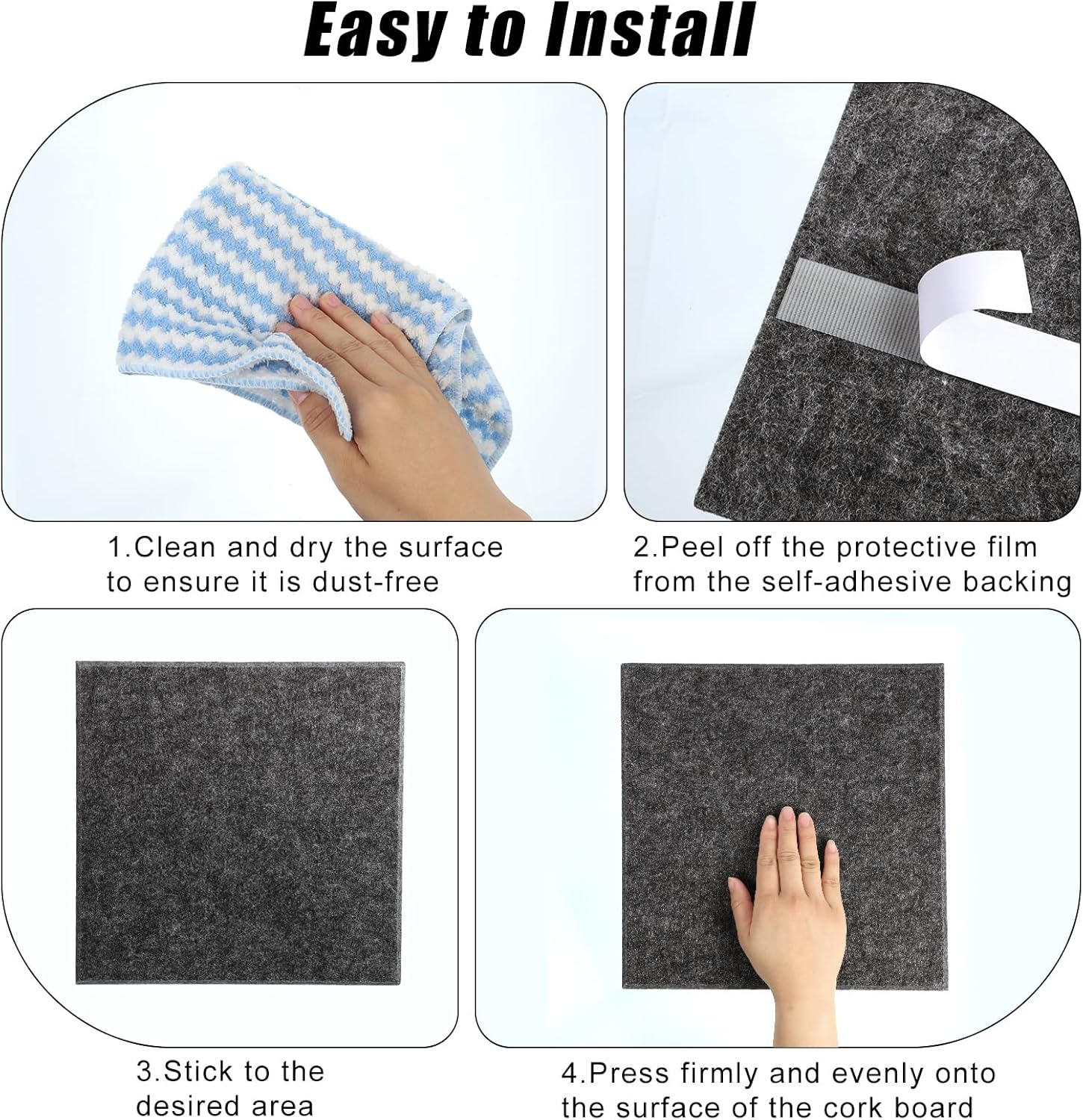 Easy to Install

1.Clean and dry the surface to ensure it is dust-free

2.Peel off the protective film from the self-adhesive backing

3.Stick to the desired area

4.Press firmly and evenly onto the surface of the cork board