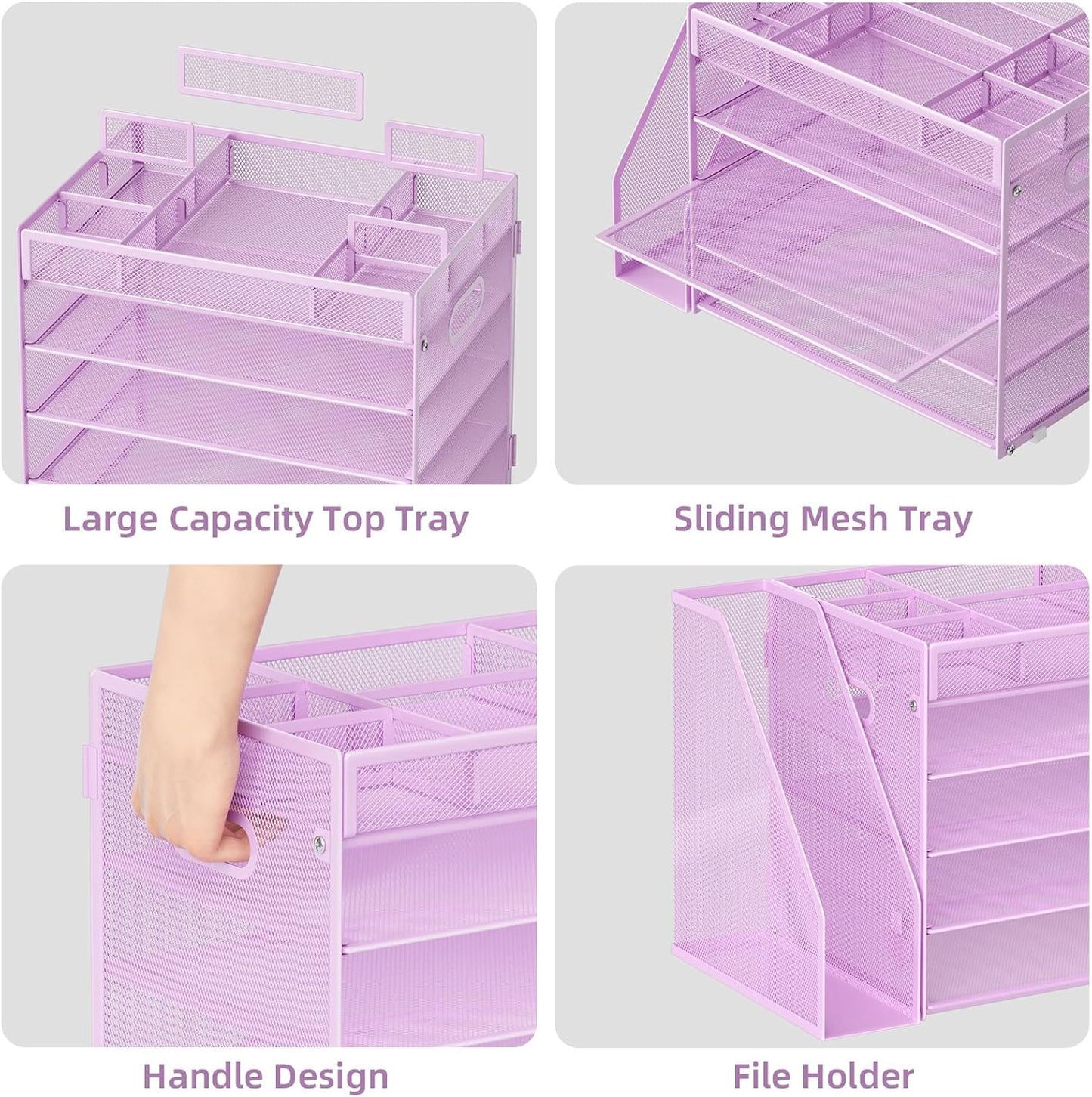 Large Capacity Top Tray

Sliding Mesh Tray

Handle Design

File Holder