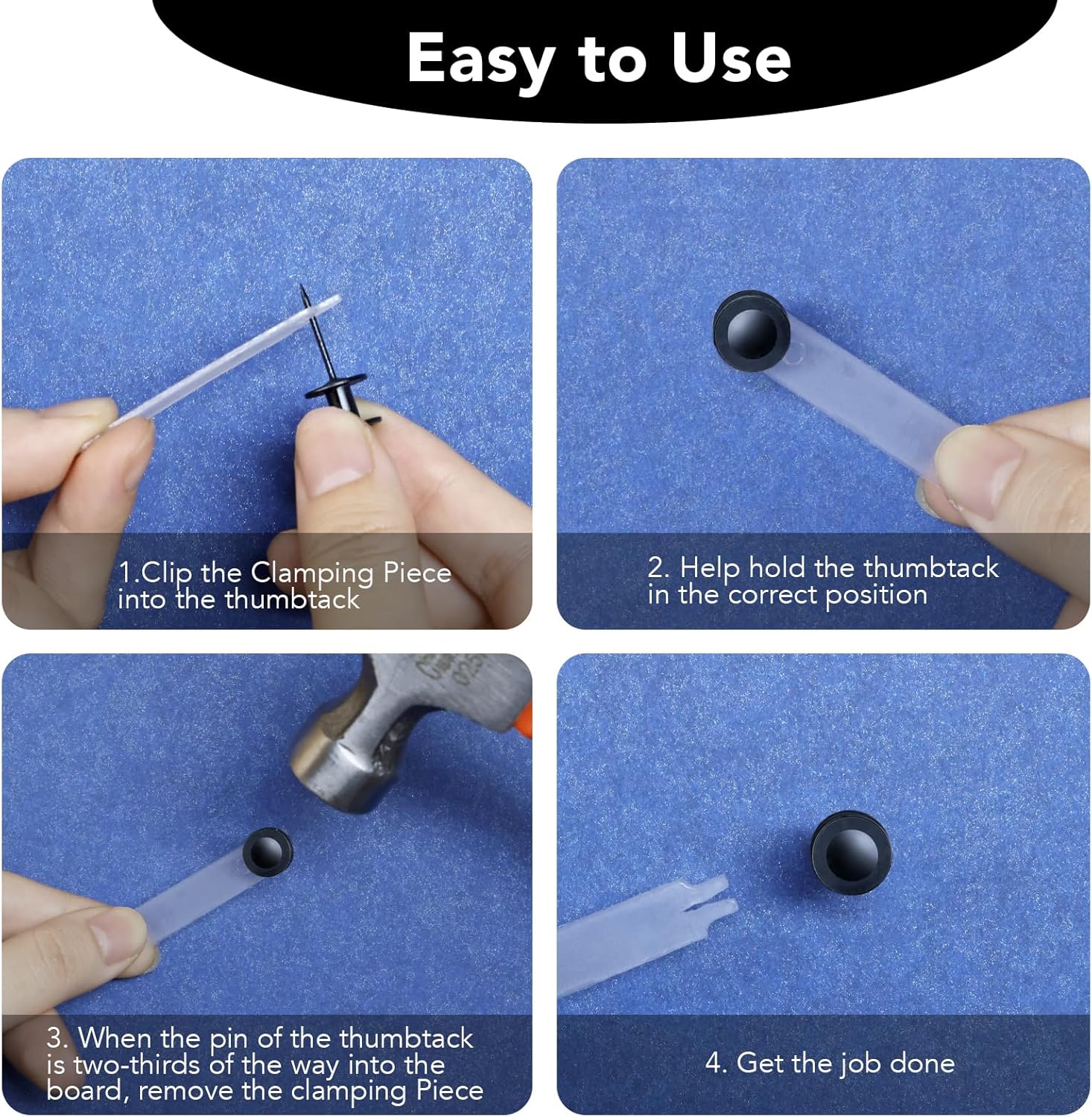 Easy to Use

1.Clip the Clamping Piece into the thumbtack

2. Help hold the thumbtack in the correct position

3. When the pin of the thumbtack is two-thirds of the way into the board, remove the clamping Piece

4. Get the job done