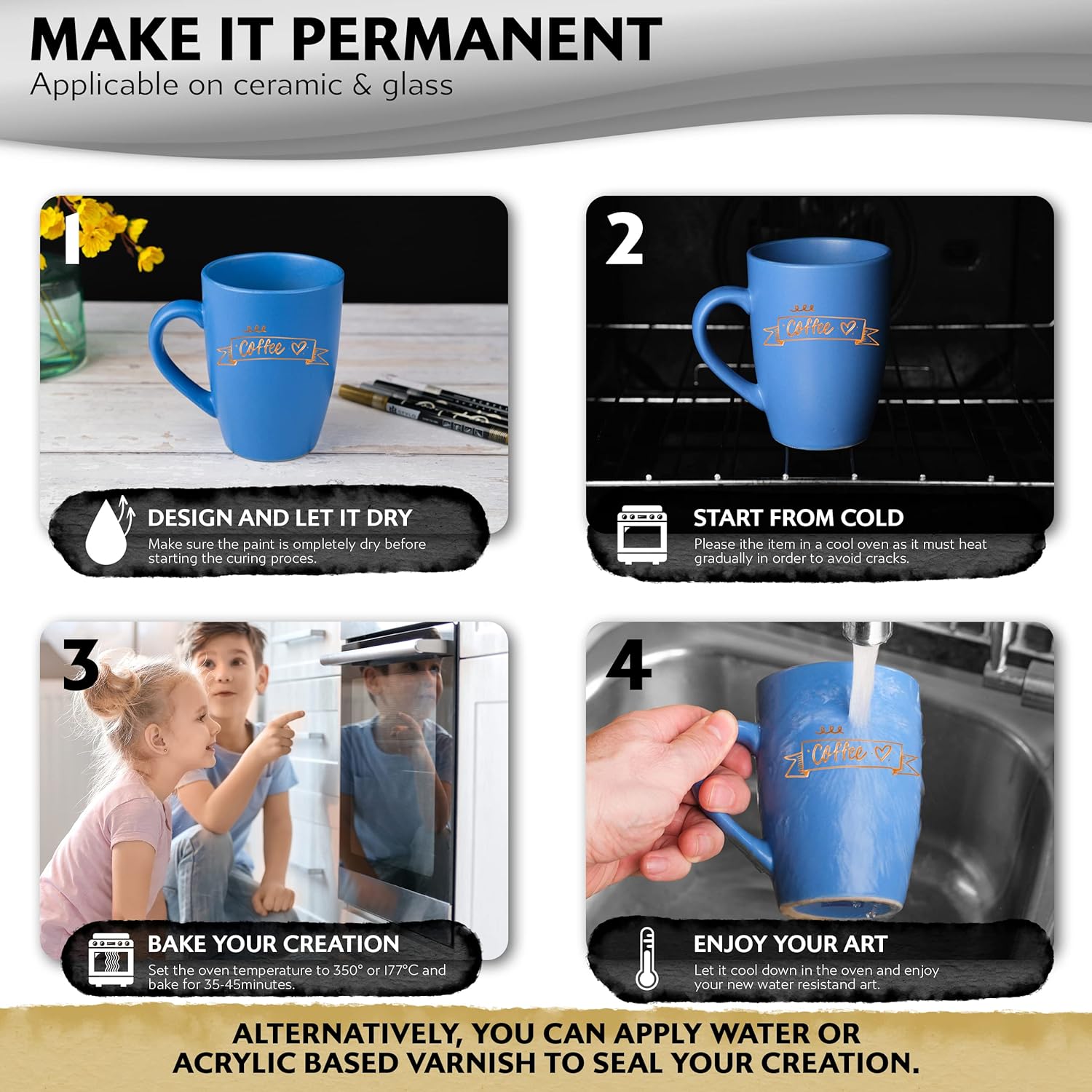 MAKE IT PERMANENT
Applicable on ceramic & glass

1

Coffee

DESIGN AND LET IT DRY
Make sure the paint is ompletely dry before starting the curing proces.

2

Coffee

START FROM COLD
Please ithe item in a cool oven as it must heat gradually in order to avoid cracks.

3

BAKE YOUR CREATION
Set the oven temperature to 350° or 177°C and bake for 35-45minutes.

4

Coffee

ENJOY YOUR ART
Let it cool down in the oven and enjoy your new water resistand art.

ALTERNATIVELY, YOU CAN APPLY WATER OR ACRYLIC BASED VARNISH TO SEAL YOUR CREATION.