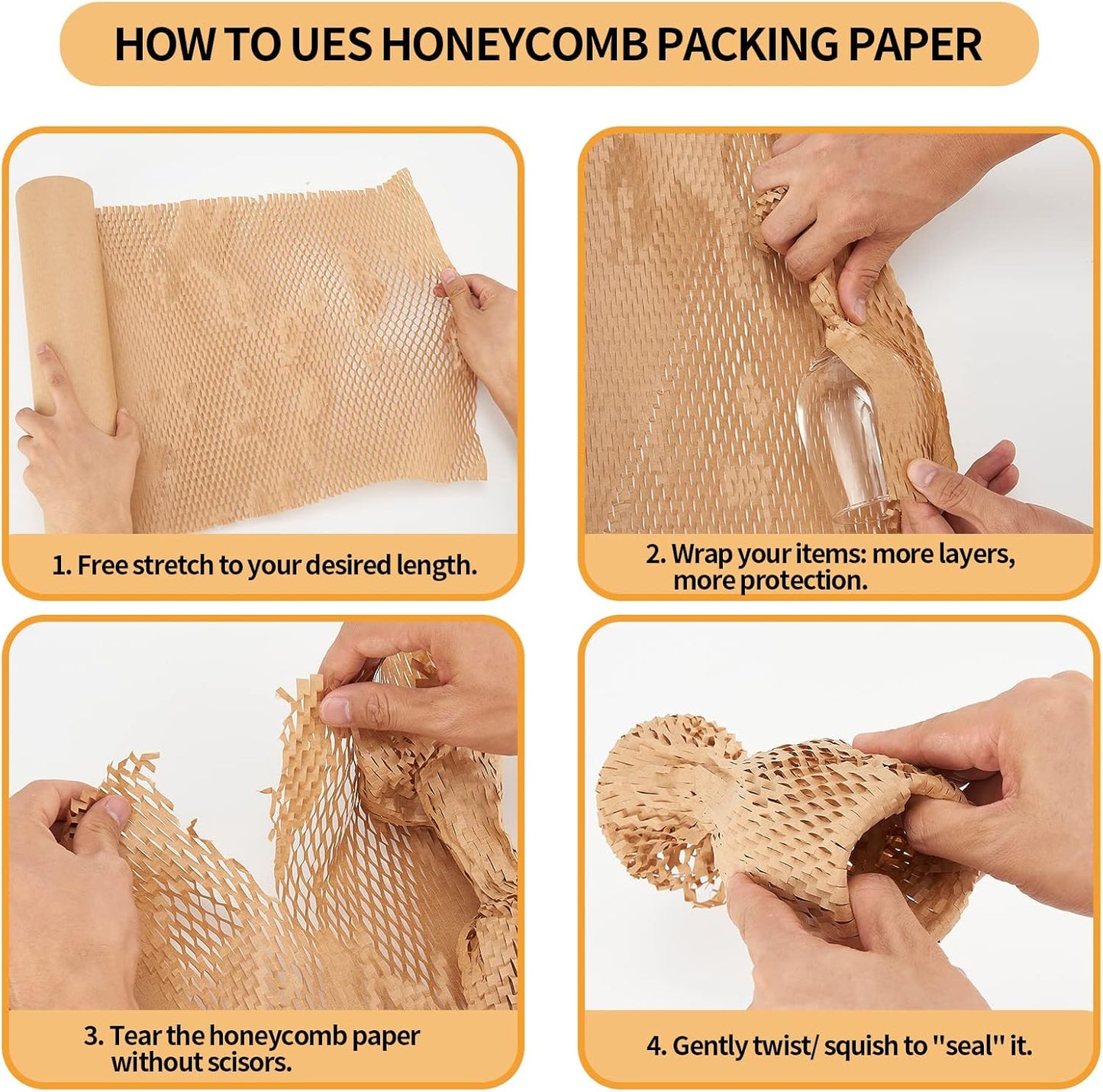 HOW TO UES HONEYCOMB PACKING PAPER

1. Free stretch to your desired length.

2. Wrap your items: more layers, more protection.

3. Tear the honeycomb paper without scisors.

4. Gently twist/ squish to "seal" it.