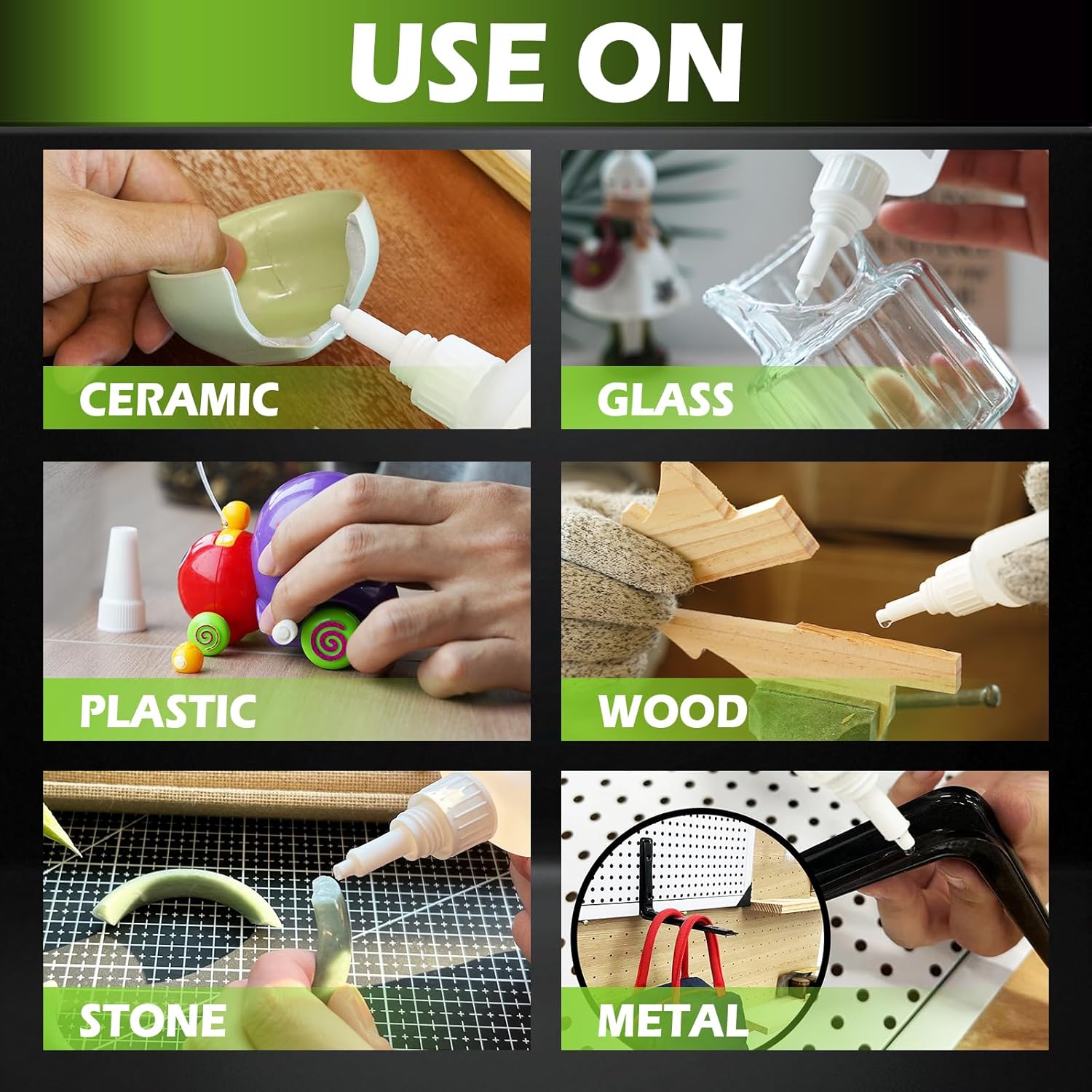 USE ON

CERAMIC

GLASS

PLASTIC

WOOD

STONE

METAL