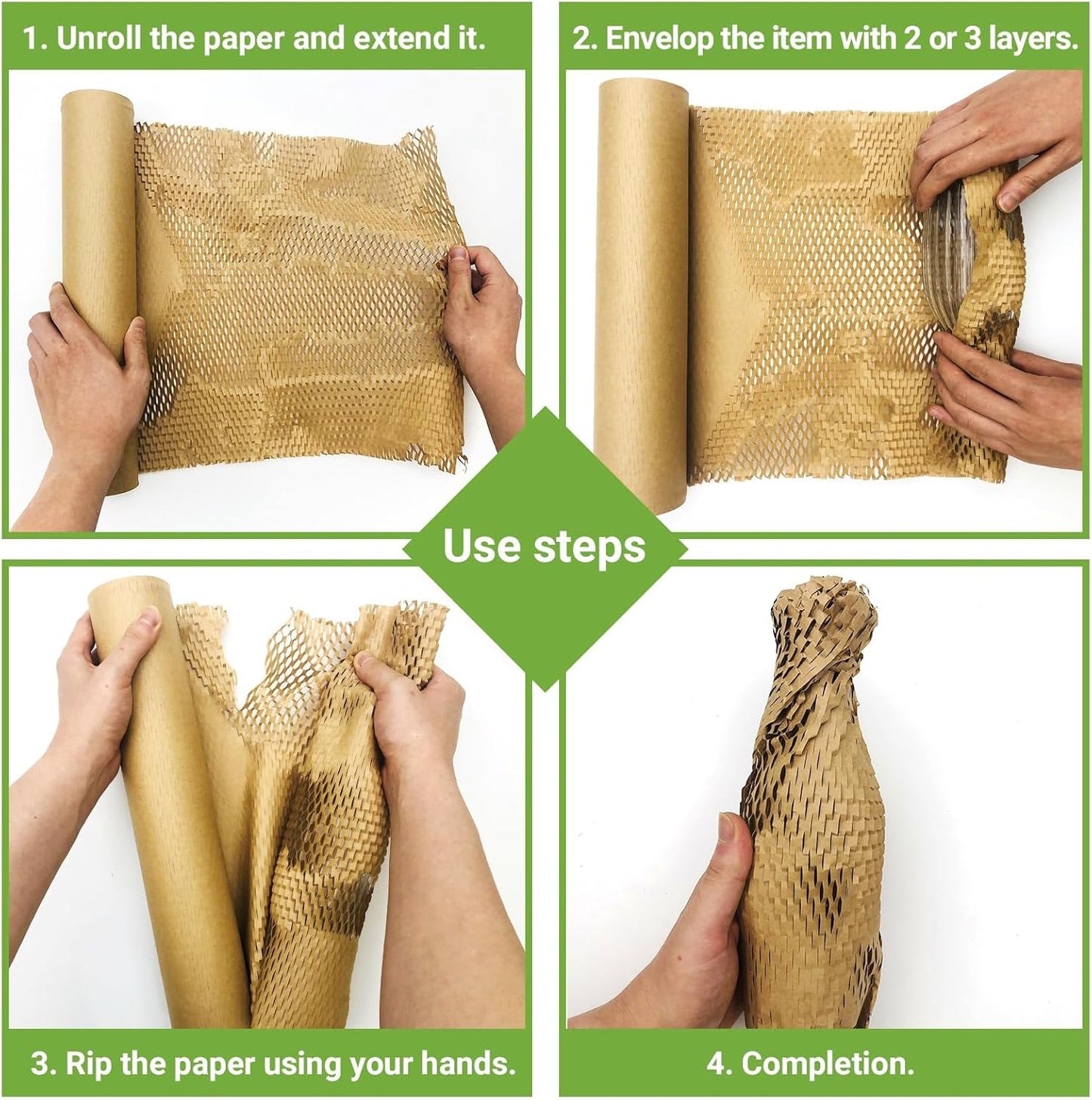 1. Unroll the paper and extend it.

2. Envelop the item with 2 or 3 layers.

Use steps

3. Rip the paper using your hands.

4. Completion.